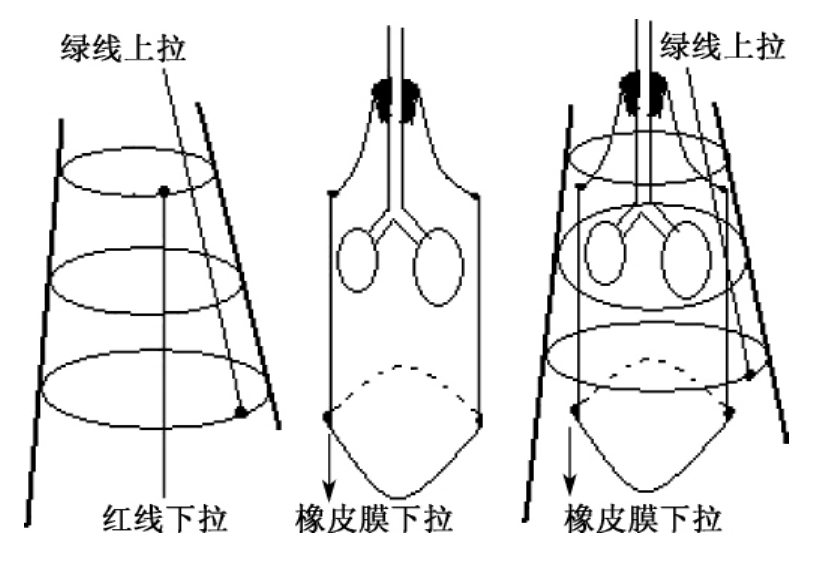 绿线上拉

红线下拉

橡皮膜下拉

绿线上拉

橡皮膜下拉