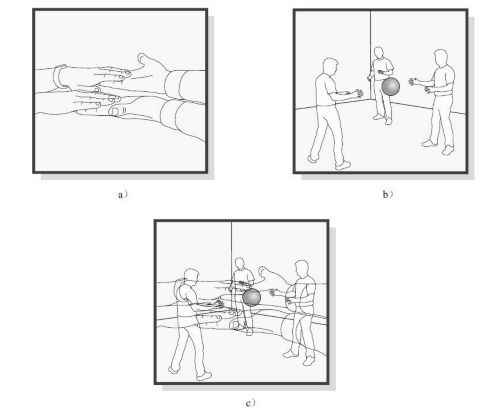 a）

b）

c）