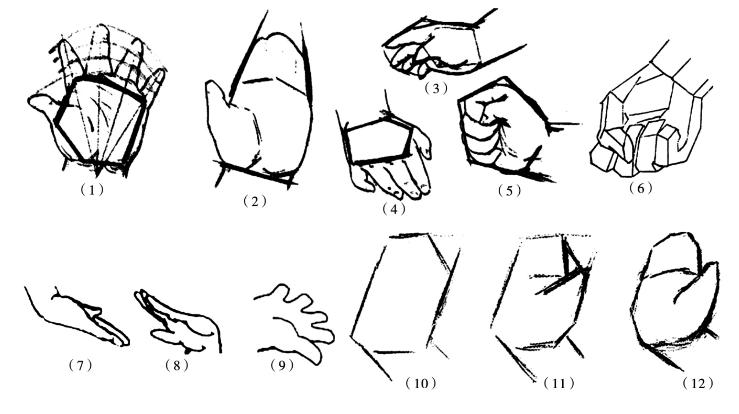 （1）

（2）

（3）

（4）

（5）

（6）

（7）

（8）

（9）

（10）

（11）

（12）