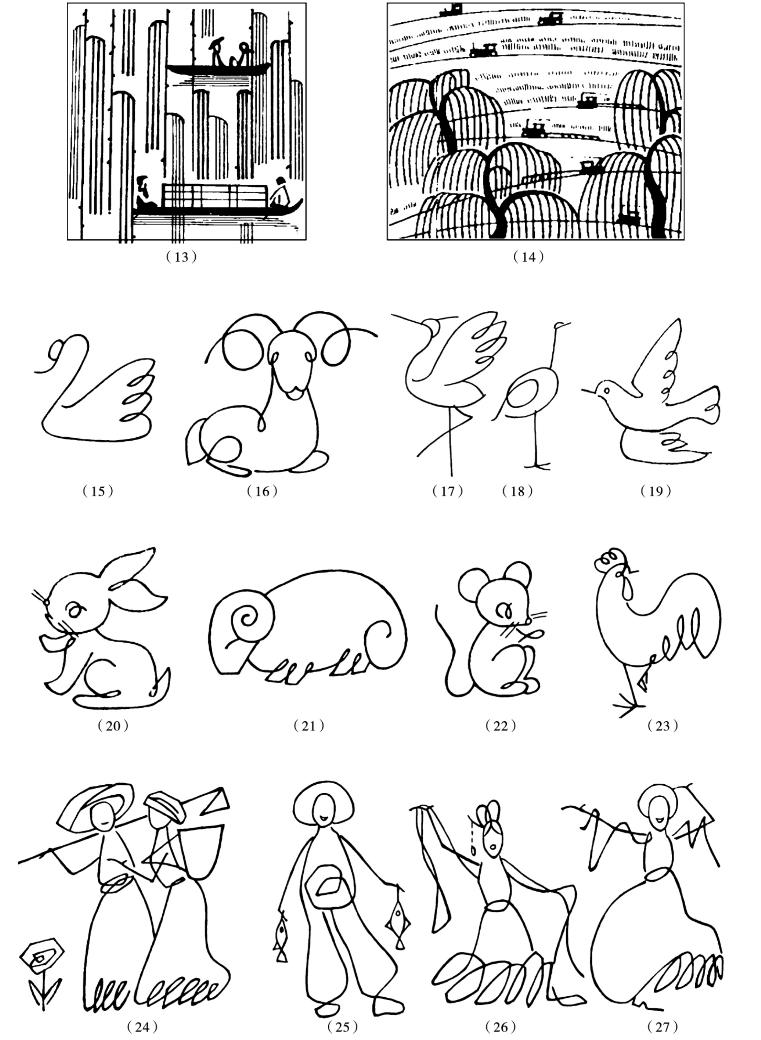 (13)

(14)

(15)

(16)

(17) (18)

(19)

(20)

(21)

(22)

(23)

(24)

(25)

(26)

(27)