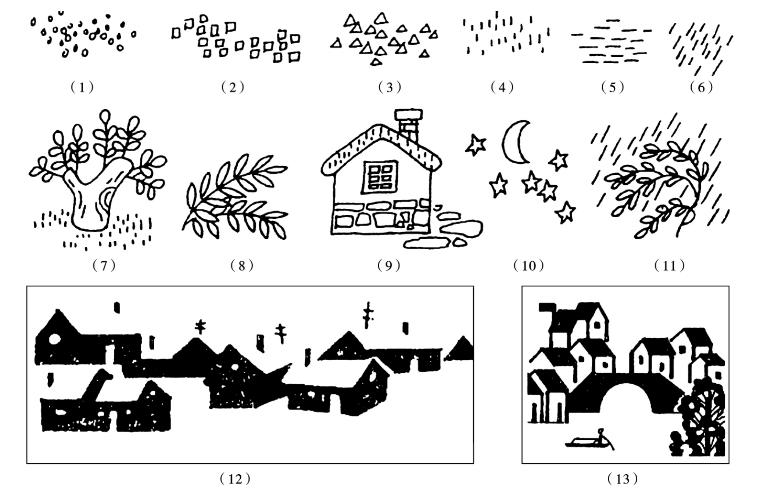 （1） （2） （3） （4） （5） （6）

（7） （8） （9） （10） （11）

（12） （13）