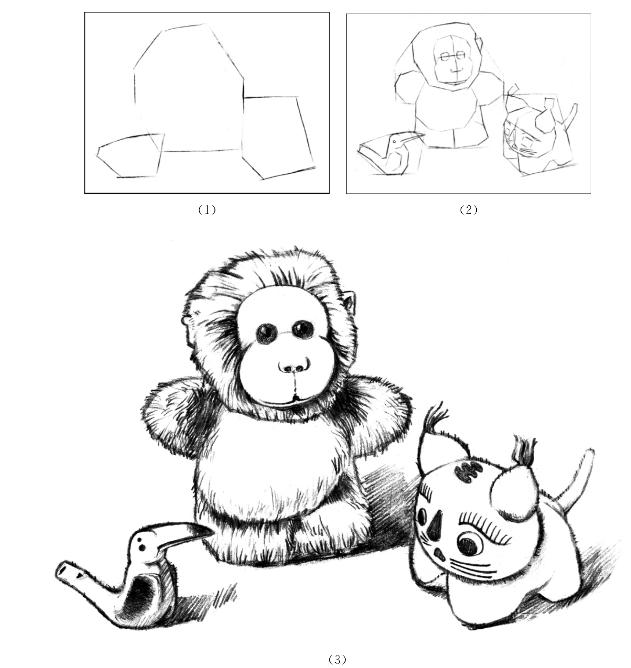 (1)

(2)

(3)