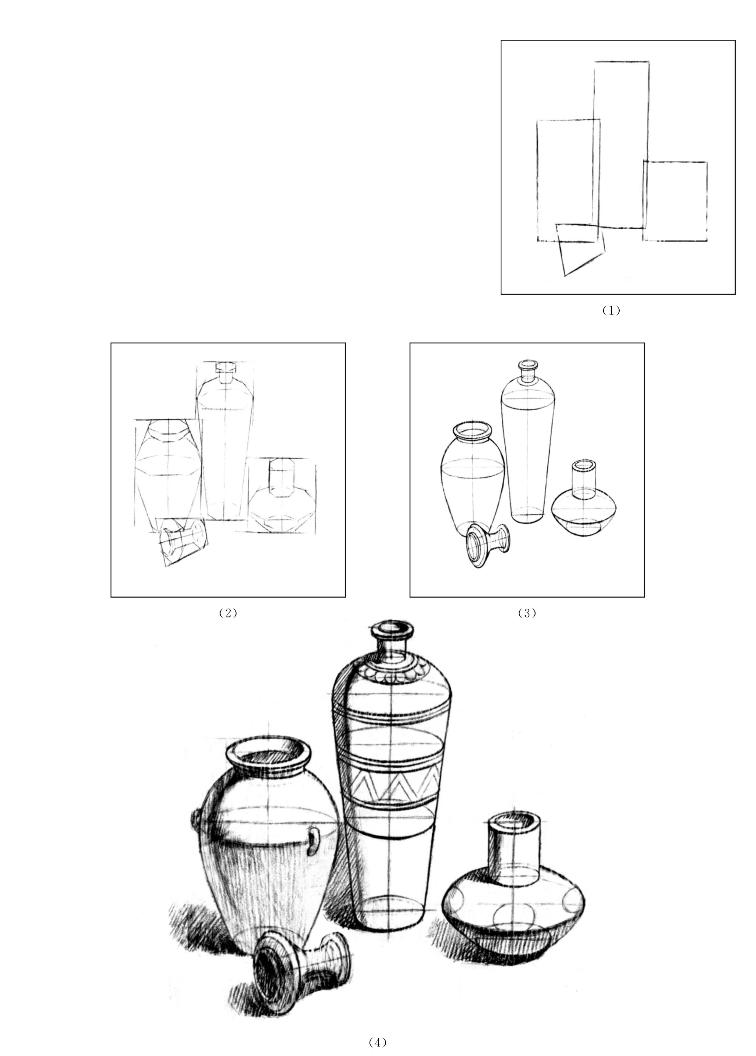 (1)

(2)

(3)

(4)