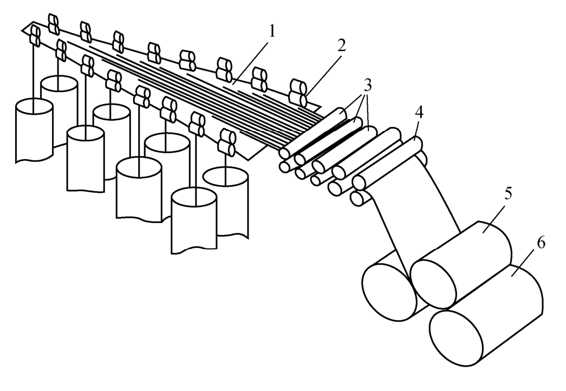 1
2
3
4
5
6