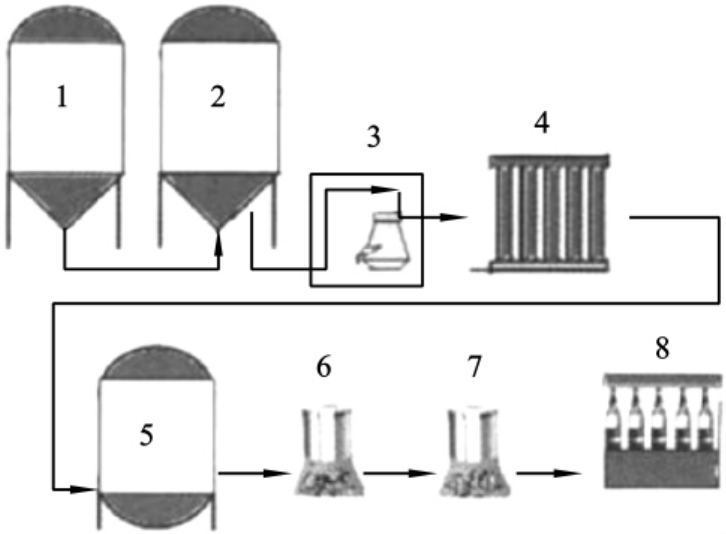 1
2
3
4
5
6
7
8