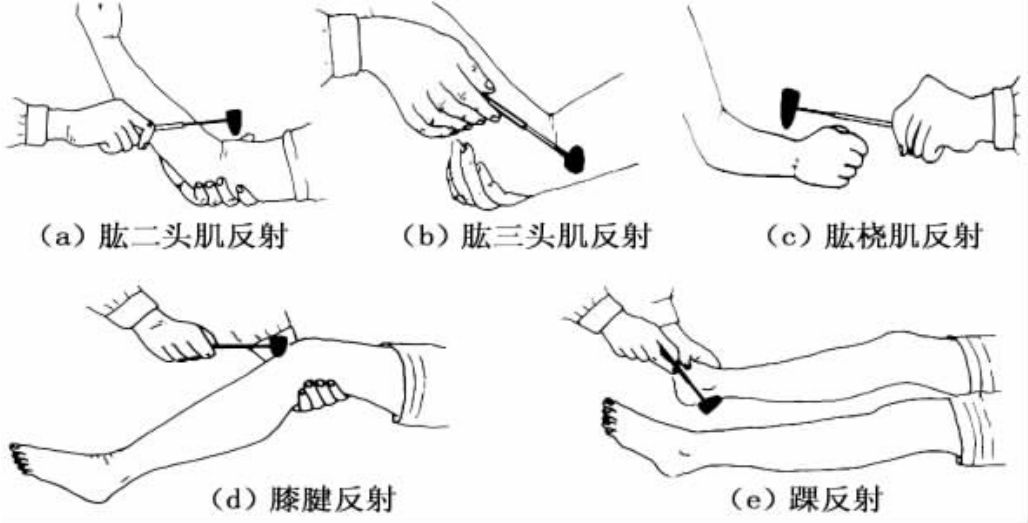 (a) 肱二头肌反射

(b) 肱三头肌反射

(c) 肱桡肌反射

(d) 膝腱反射

(e) 踝反射