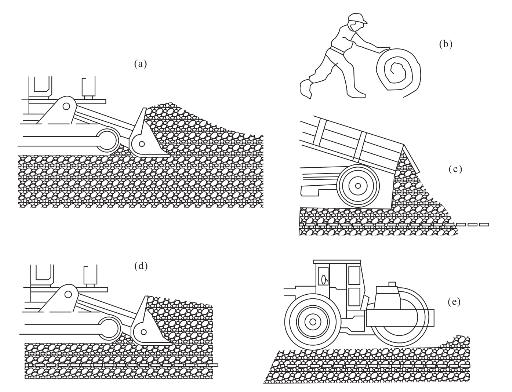 (a)

(b)

(c)

(d)

(e)