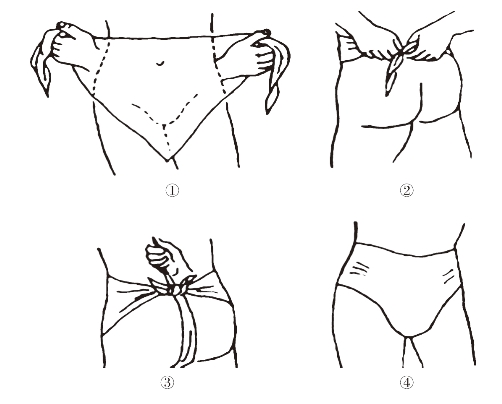 ①
②
③
④