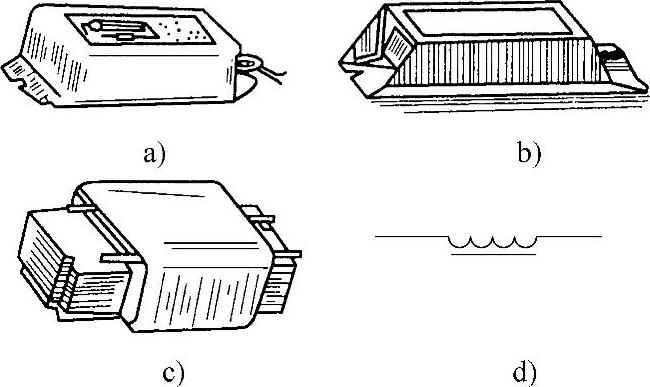 a)

b)

c)

d)