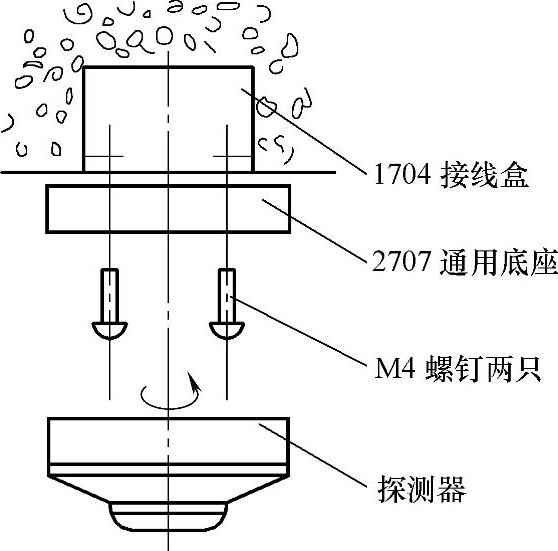 1704 接线盒

2707 通用底座

M4 螺钉两只

探测器