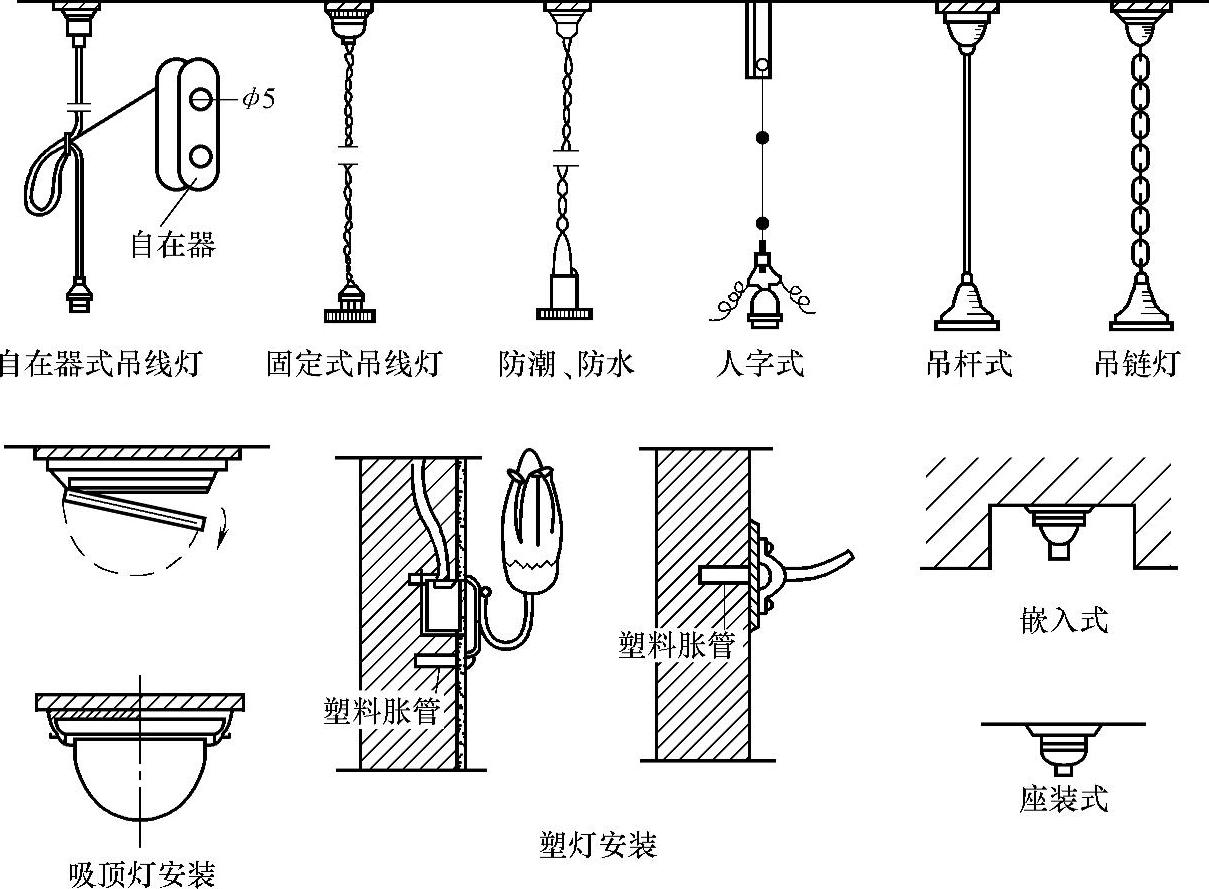 $\phi 5$

自在器

自在器式吊线灯　固定式吊线灯　防潮、防水　人字式　吊杆式　吊链灯

塑料胀管

塑料胀管

嵌入式

座装式

吸顶灯安装

塑灯安装