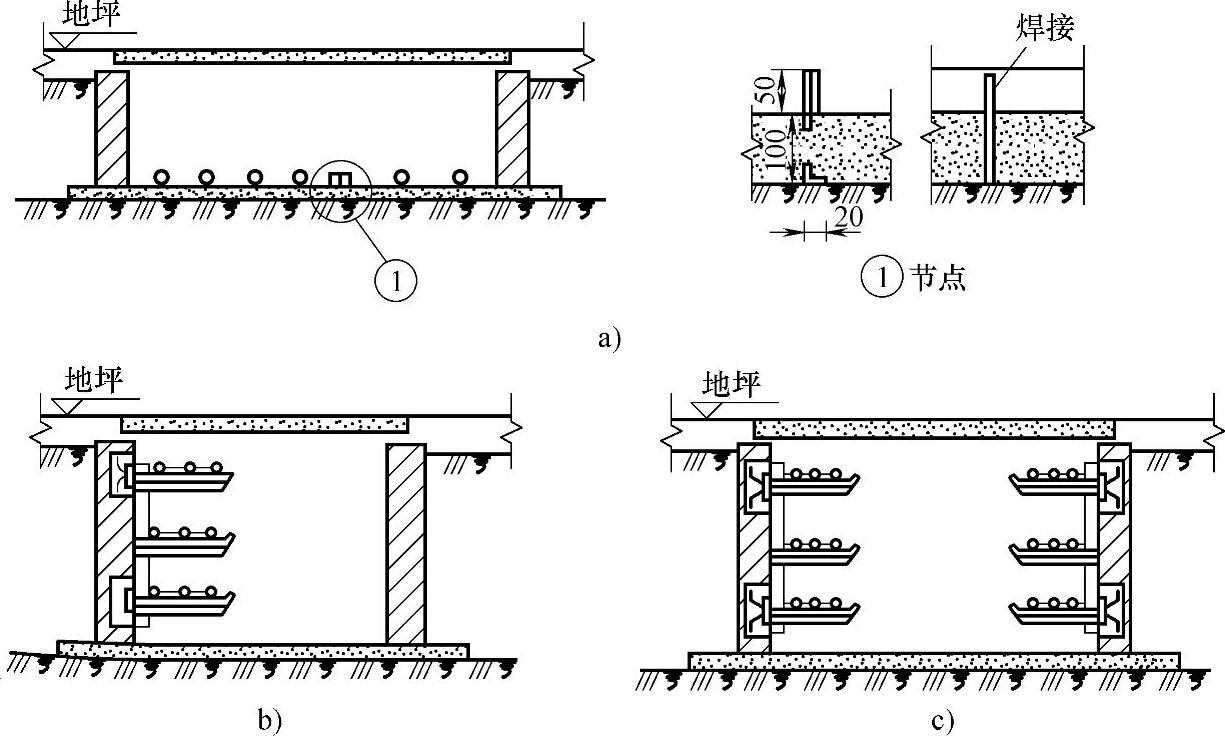 地坪

1

焊接

50

100

20

1 节点

a)

地坪

b)

地坪

c)