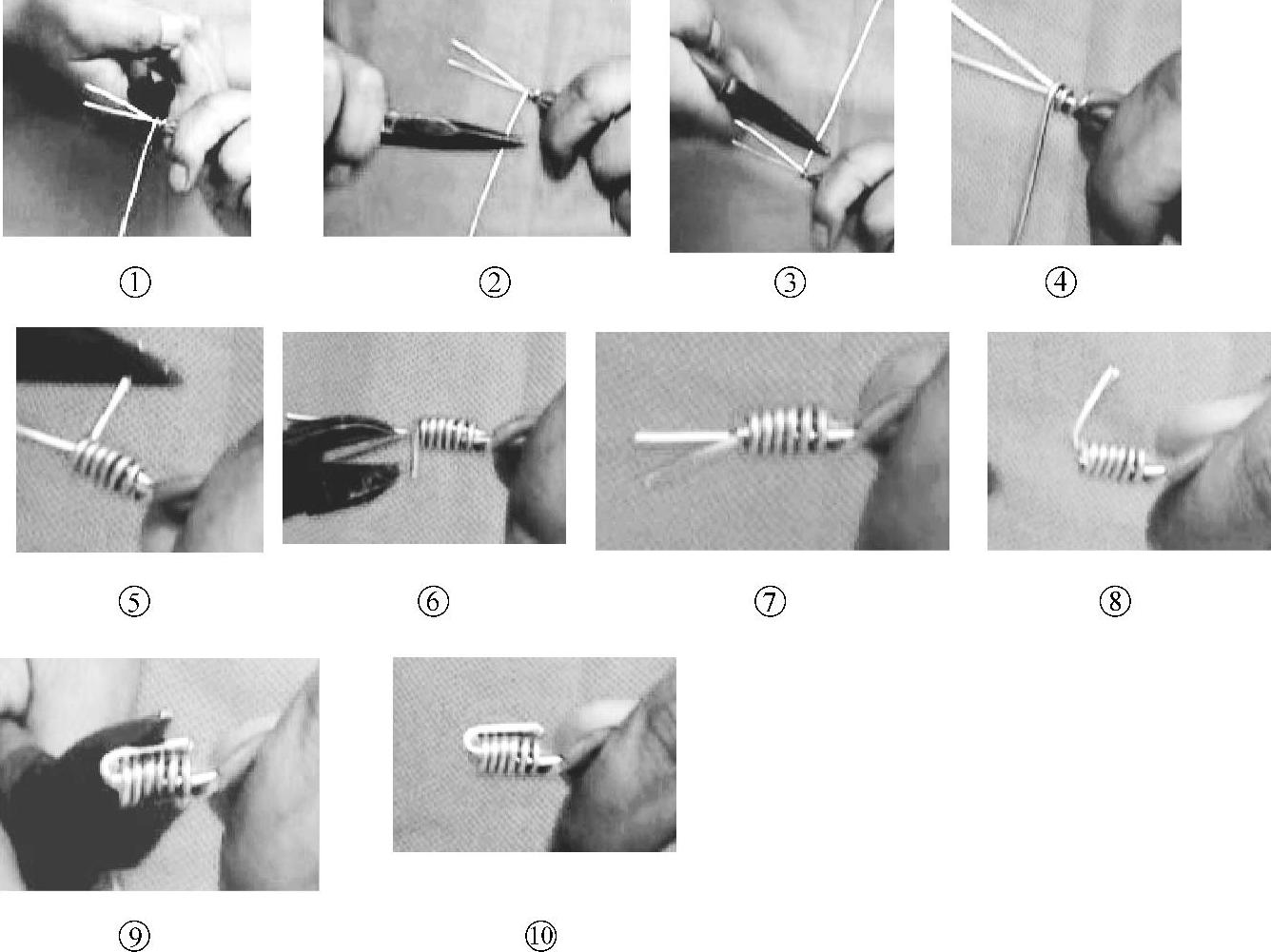 ①

②

③

④

⑤

⑥

⑦

⑧

⑨

⑩