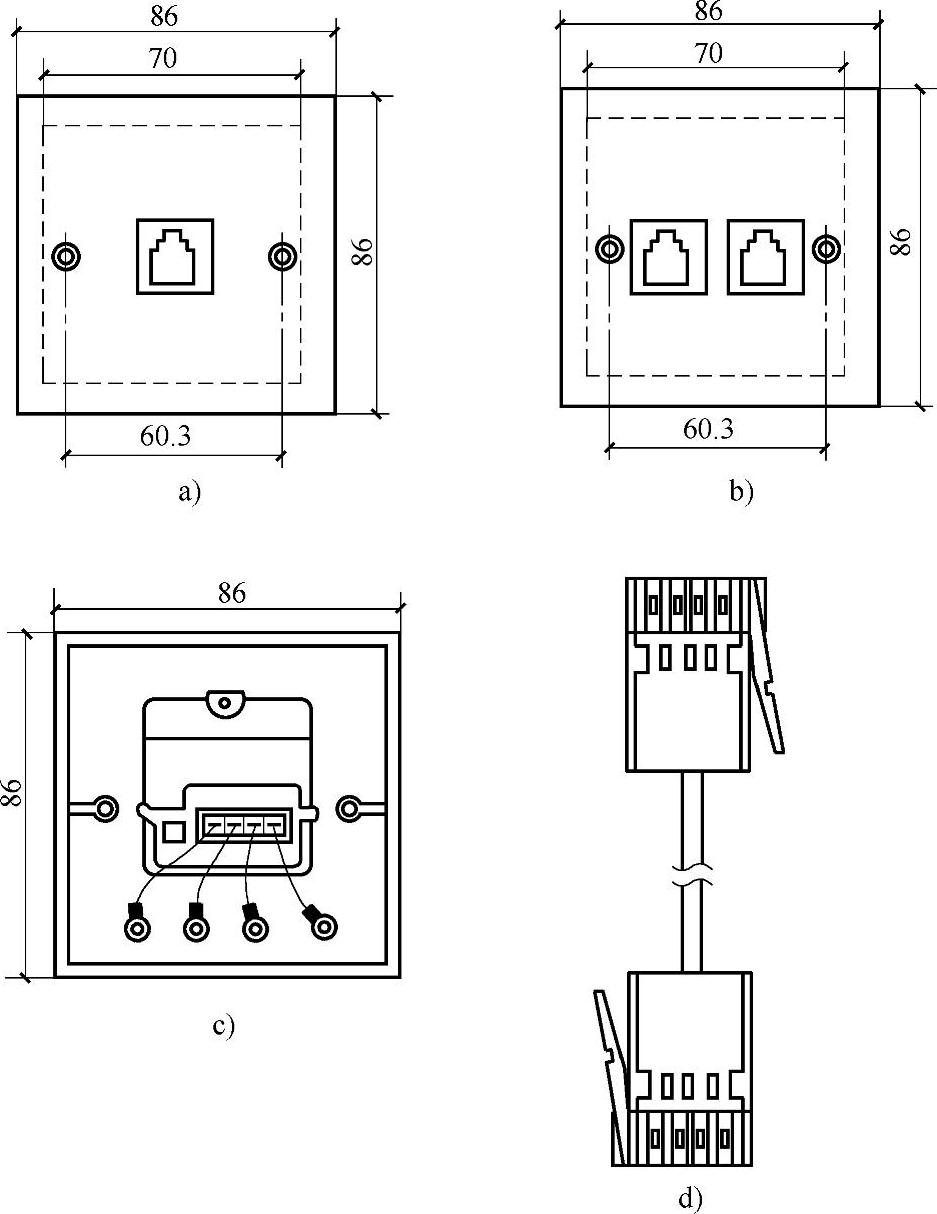 86
70
86
60.3
a)

86
70
86
60.3
b)

86
86
c)

d)