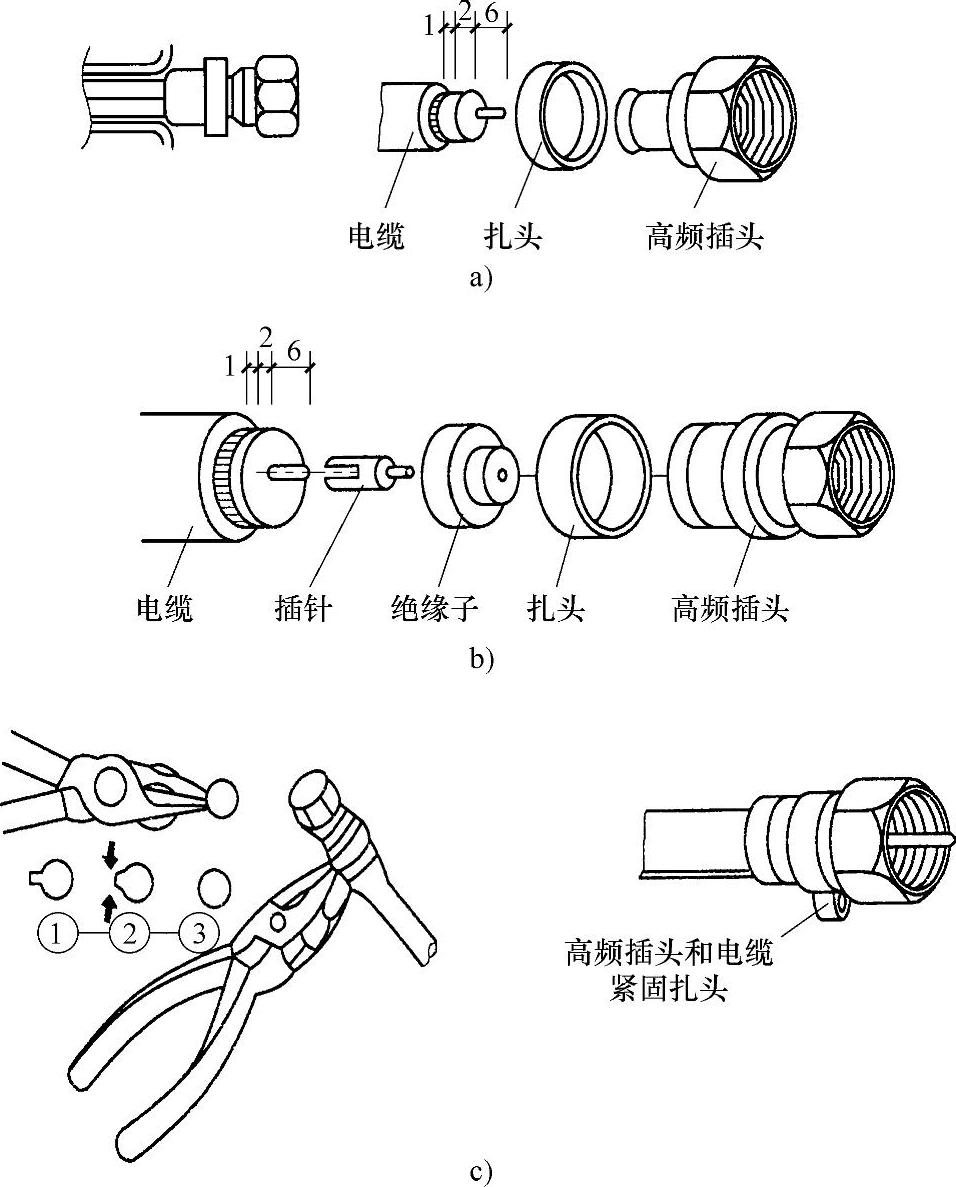 1 2 6

电缆 扎头 高频插头

a)

1 2 6

电缆 插针 绝缘子 扎头 高频插头

b)

1 2 3

高频插头和电缆紧固扎头

c)