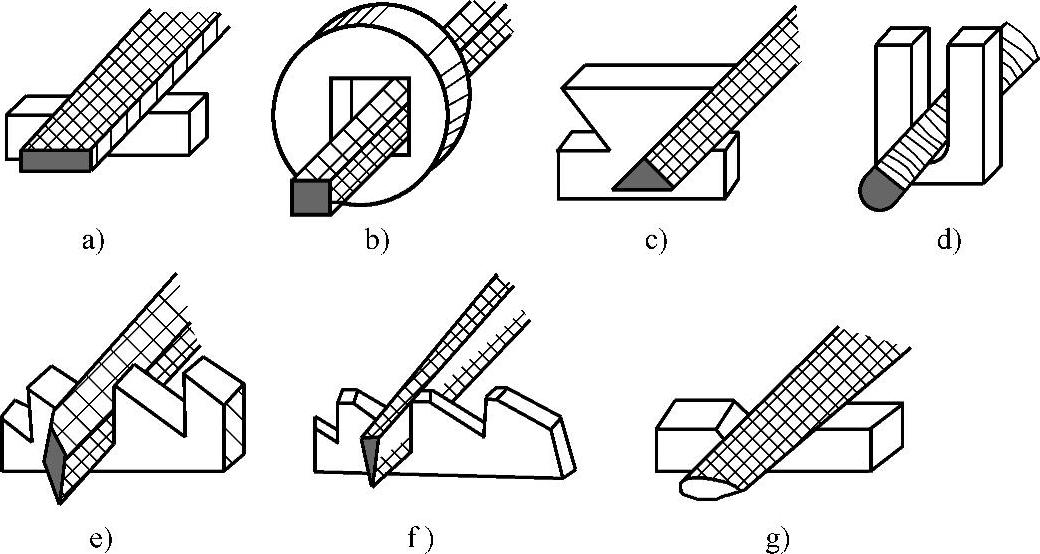 a)

b)

c)

d)

e)

f )

g)