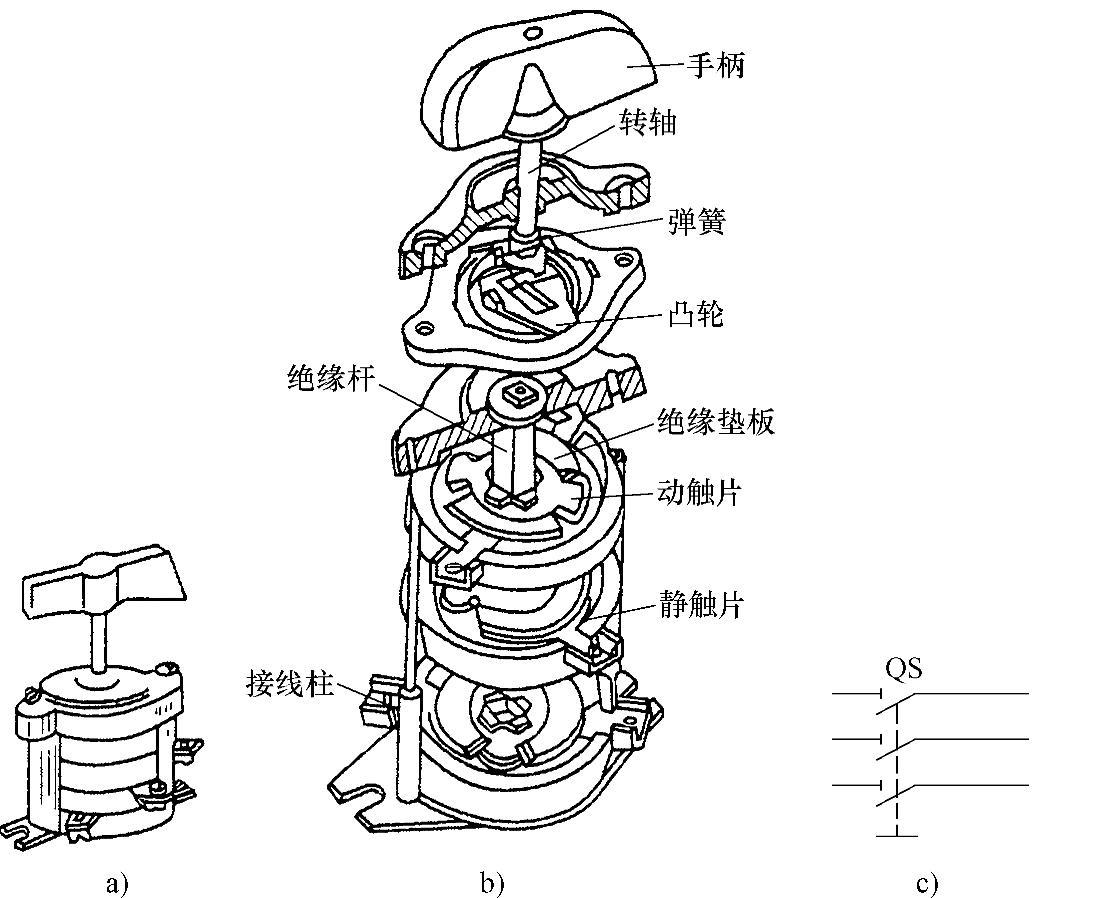 手柄
转轴
弹簧
凸轮
绝缘杆
绝缘垫板
动触片
静触片
接线柱
QS
a)
b)
c)