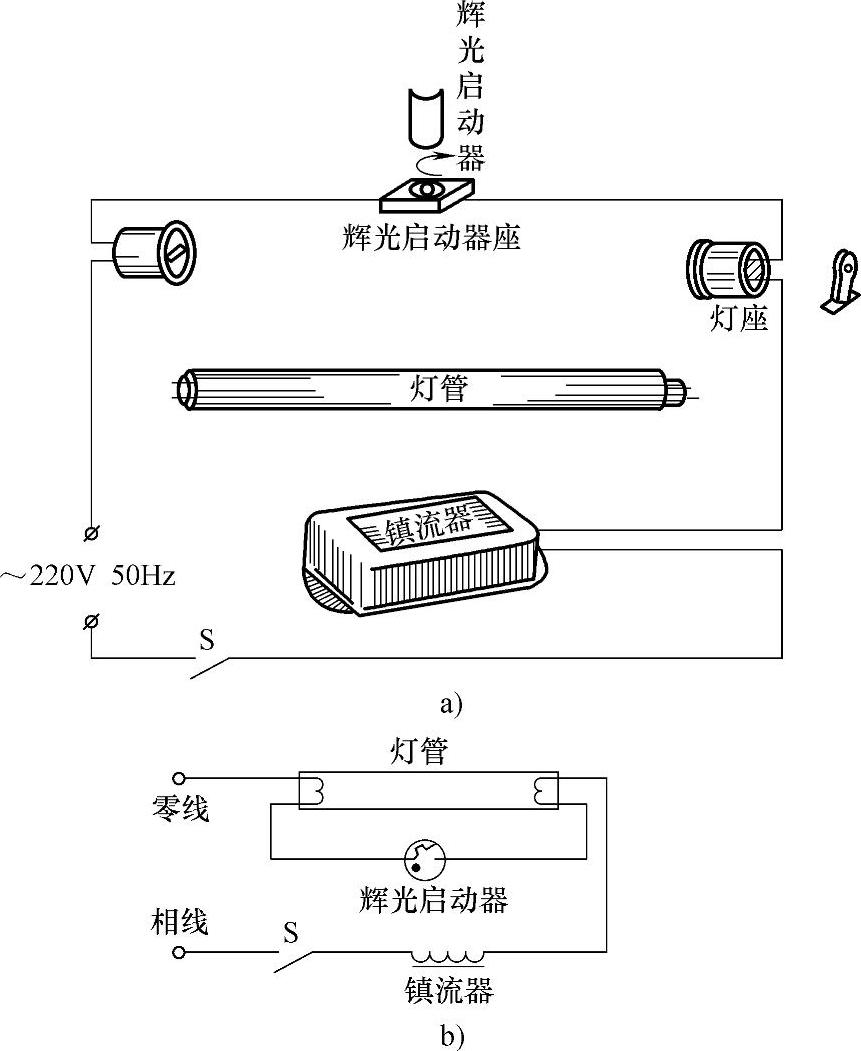 辉光启动器

辉光启动器座

灯座

灯管

镇流器

~220V 50Hz

S

a)

灯管

零线

辉光启动器

相线

S

镇流器

b)