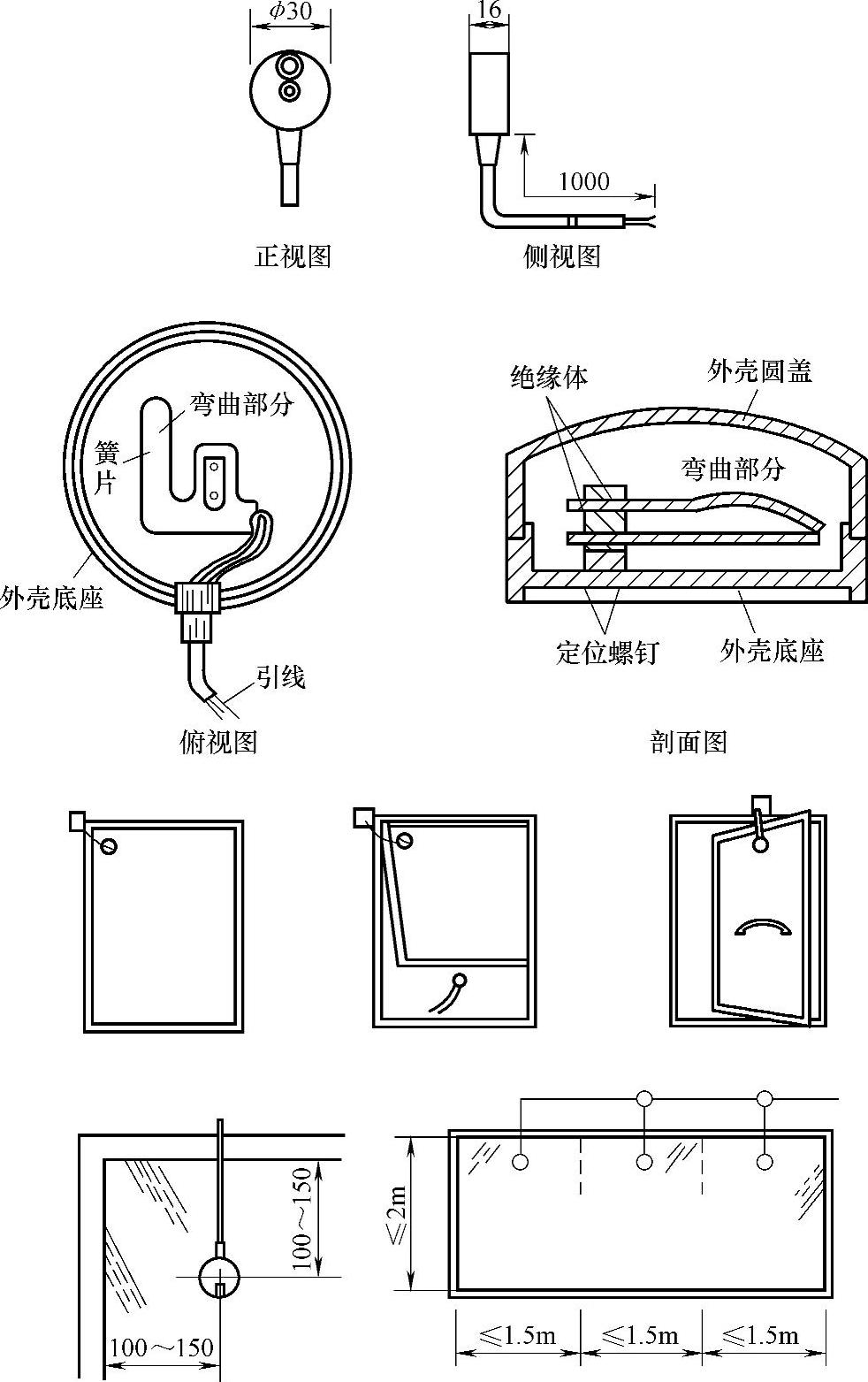 $\phi 30$

16

1000

正视图

侧视图

弯曲部分

簧片

外壳底座

引线

俯视图

绝缘体

外壳圆盖

弯曲部分

定位螺钉

外壳底座

剖面图

100～150

100～150

≤2m

≤1.5m ≤1.5m ≤1.5m