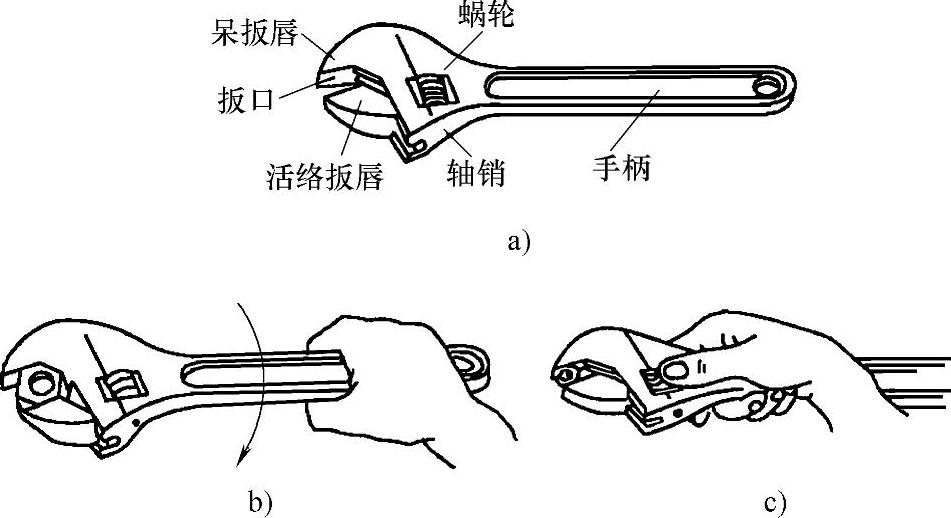 呆扳唇
蜗轮
扳口
活络扳唇
轴销
手柄

a)

b)

c)