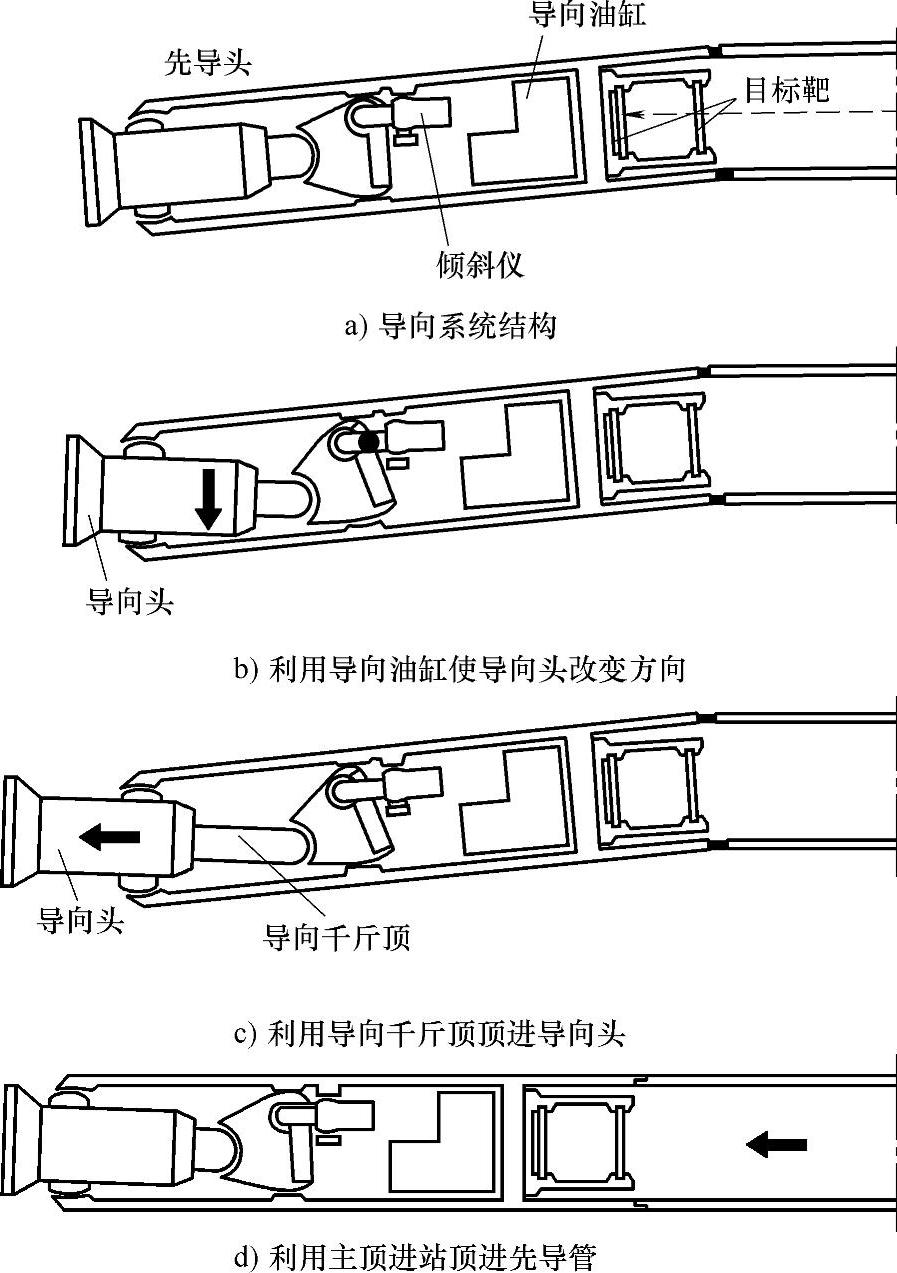 先导头

导向油缸

目标靶

倾斜仪

a) 导向系统结构

导向头

b) 利用导向油缸使导向头改变方向

导向头

导向千斤顶

c) 利用导向千斤顶顶进导向头

d) 利用主顶进站顶进先导管