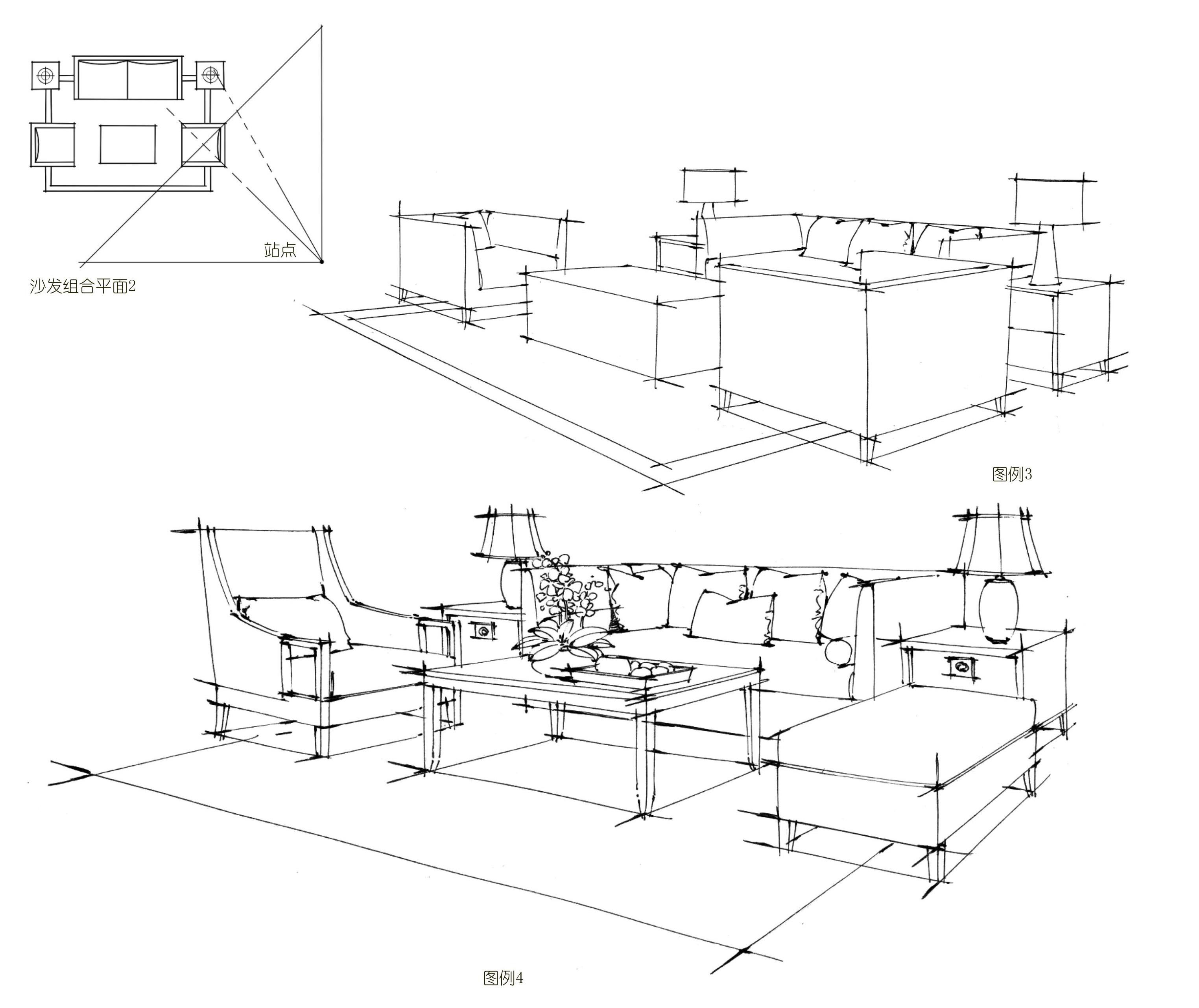 站点

沙发组合平面2

图例3

图例4