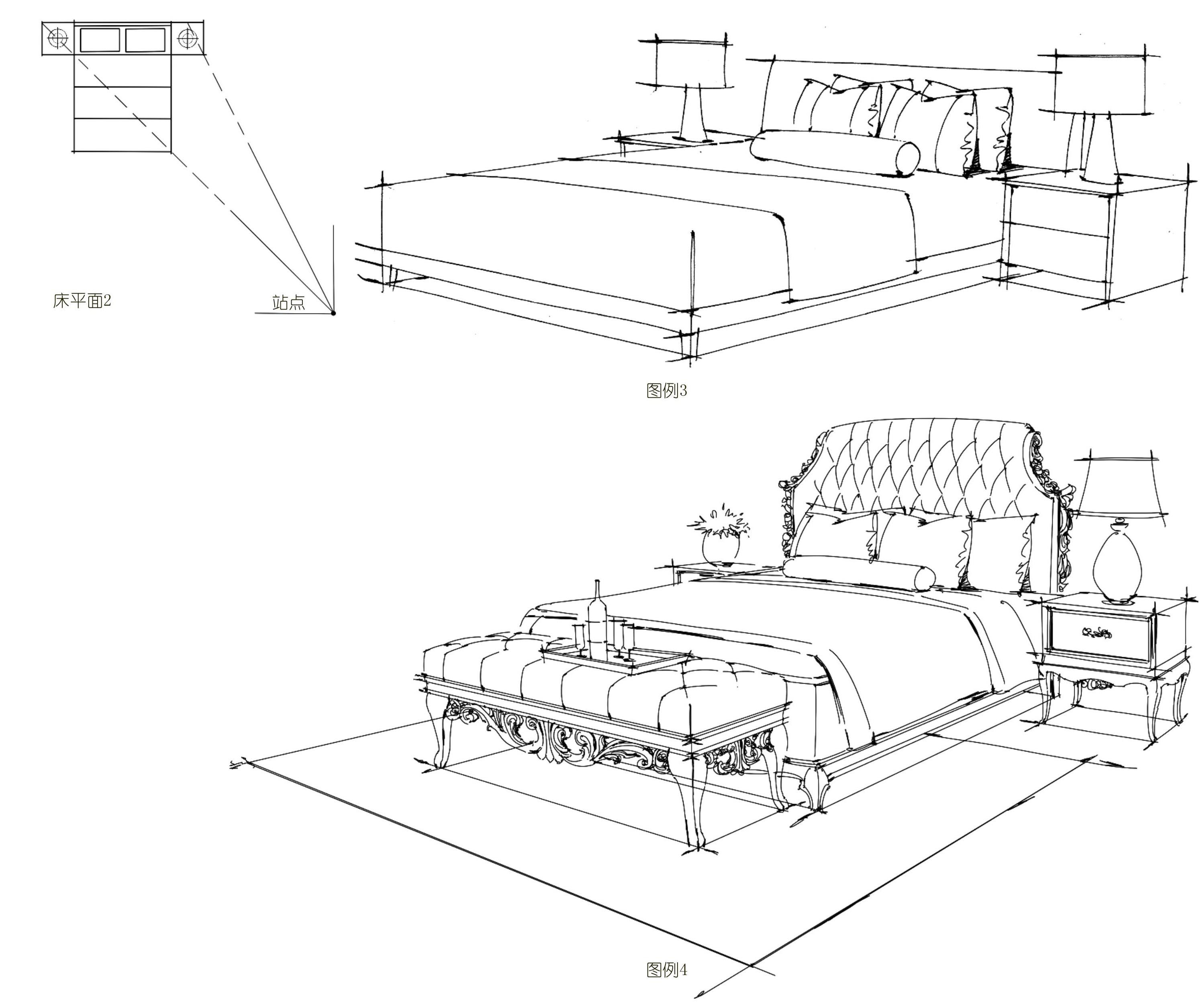 床平面2

站点

图例3

图例4