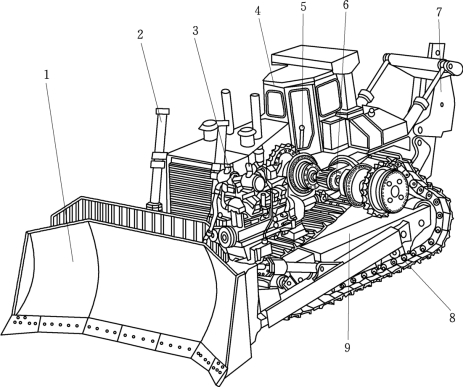 1
2
3
4
5
6
7
8
9