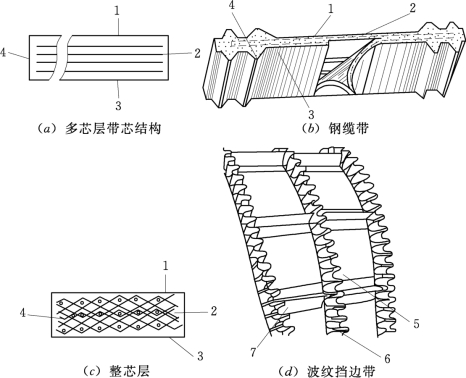 1
4
2
3
(a) 多芯层带芯结构

4
1
2
3
(b) 钢缆带

1
4
2
3
(c) 整芯层

5
7
6
(d) 波纹挡边带