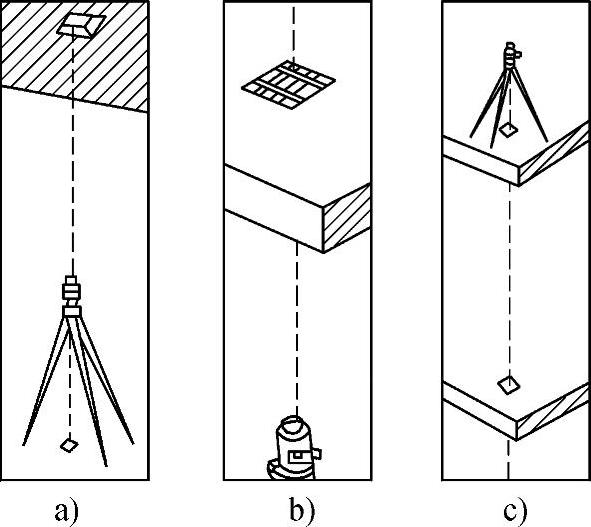 a)

b)

c)