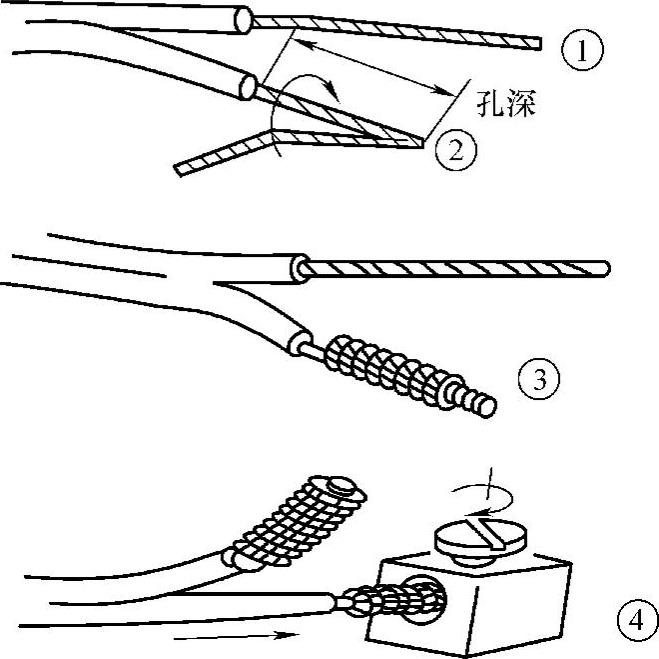 ①
孔深
②
③
④