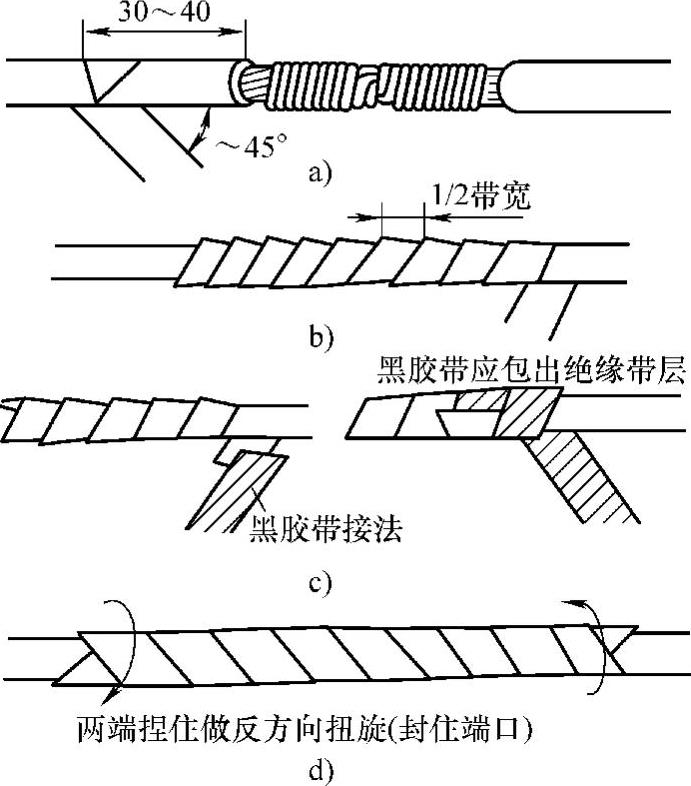 30～40

～45°

a)

1/2带宽

b)

黑胶带应包出绝缘带层

黑胶带接法

c)

两端捏住做反方向扭旋(封住端口)

d)