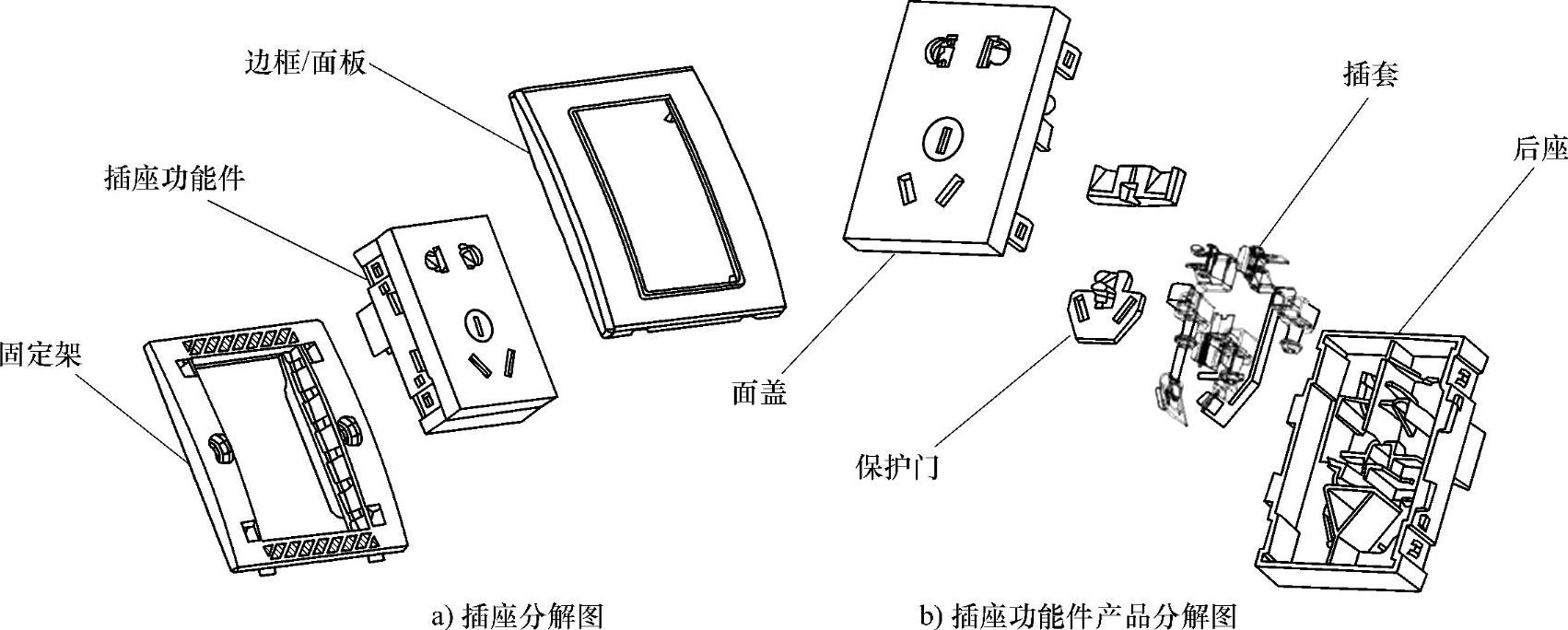 边框/面板

插座功能件

固定架

a) 插座分解图

插套

后座

面盖

保护门

b) 插座功能件产品分解图