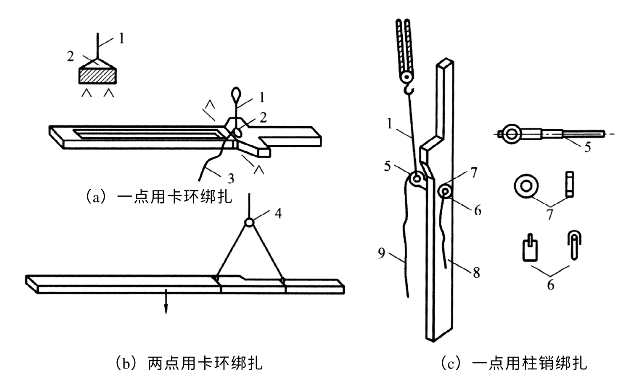 1
2
1
2
3
(a) 一点用卡环绑扎
4
(b) 两点用卡环绑扎
1
5
7
6
9
8
5
7
6
(c) 一点用柱销绑扎