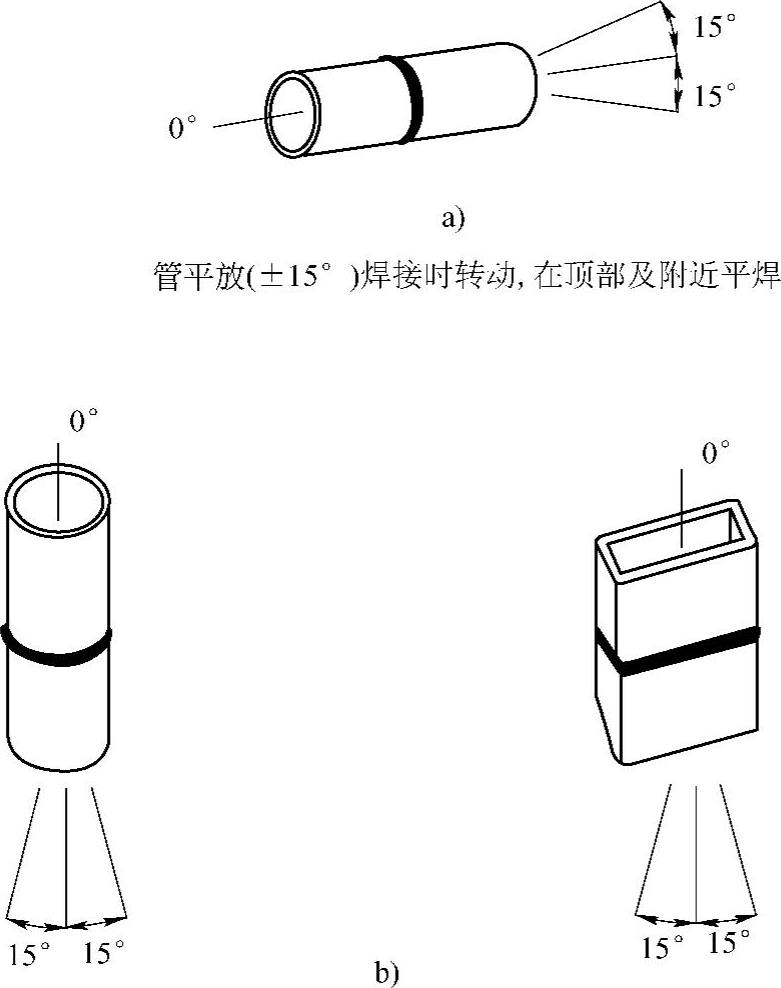 15°

15°

0°

a)

管平放(±15°)焊接时转动, 在顶部及附近平焊

0°

0°

15° 15°

15° 15°

b)