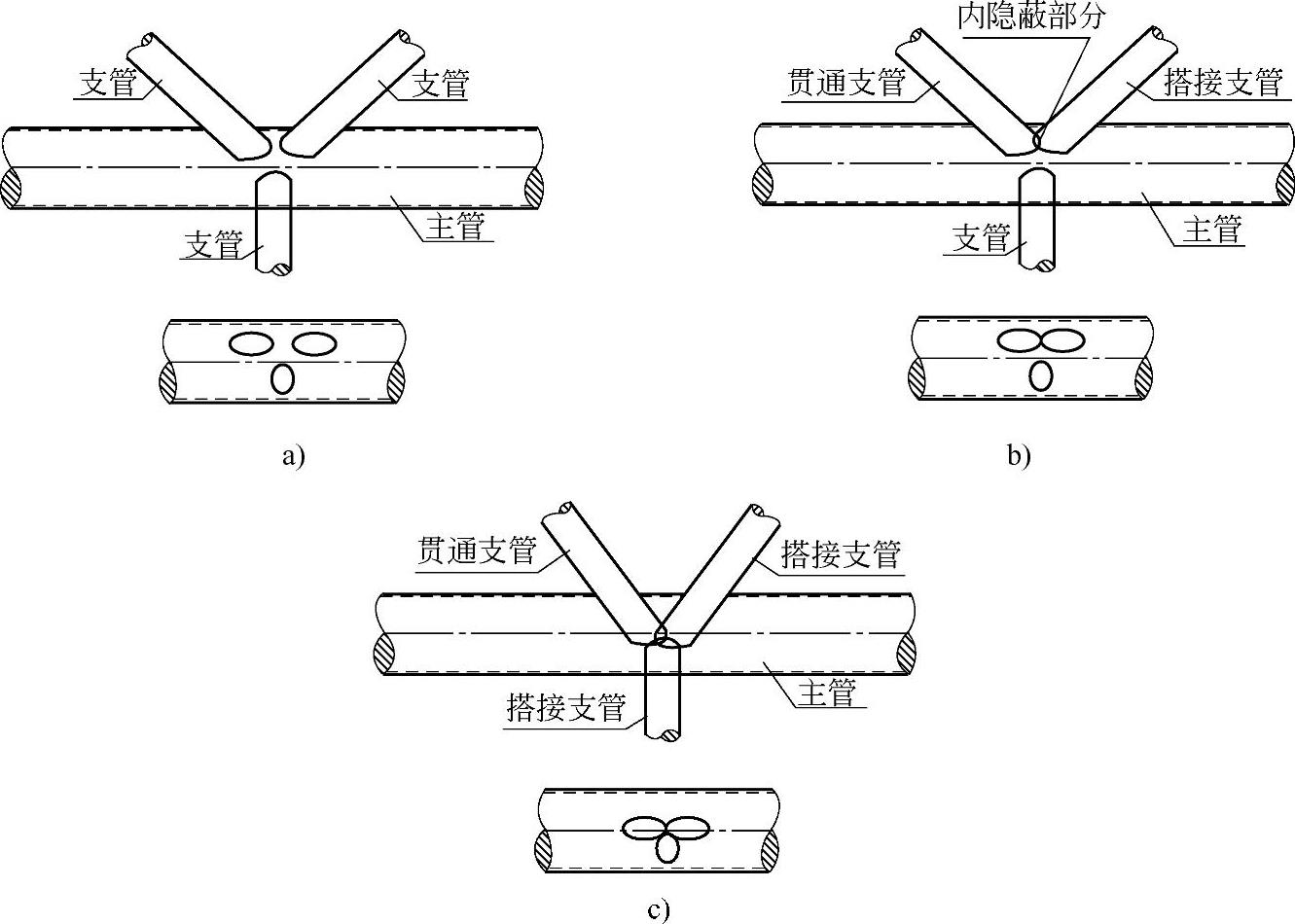 支管

支管

支管

主管

a)

内隐蔽部分

贯通支管

搭接支管

支管

主管

b)

贯通支管

搭接支管

搭接支管

主管

c)