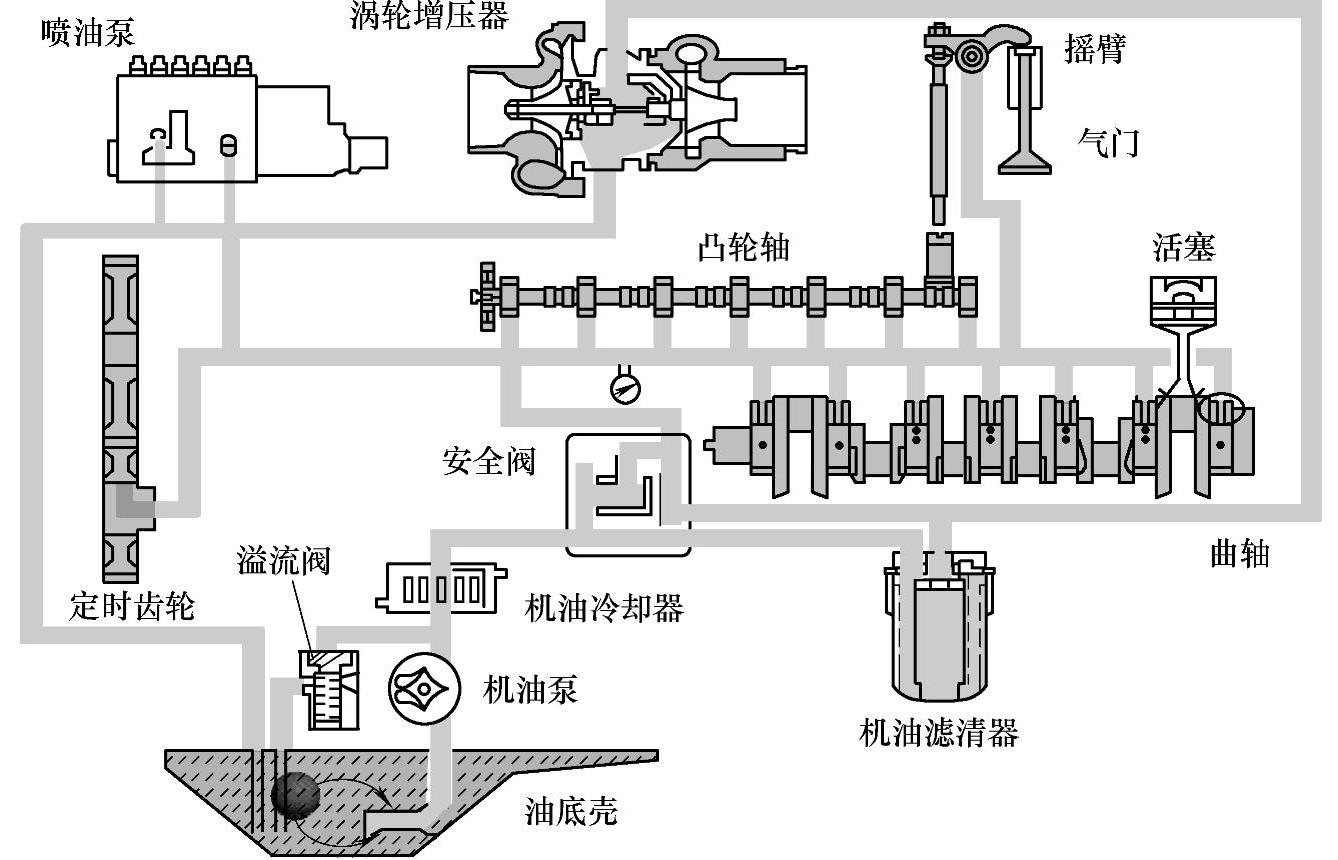 喷油泵
涡轮增压器
摇臂
气门
凸轮轴
活塞
安全阀
曲轴
溢流阀
定时齿轮
机油冷却器
机油泵
机油滤清器
油底壳