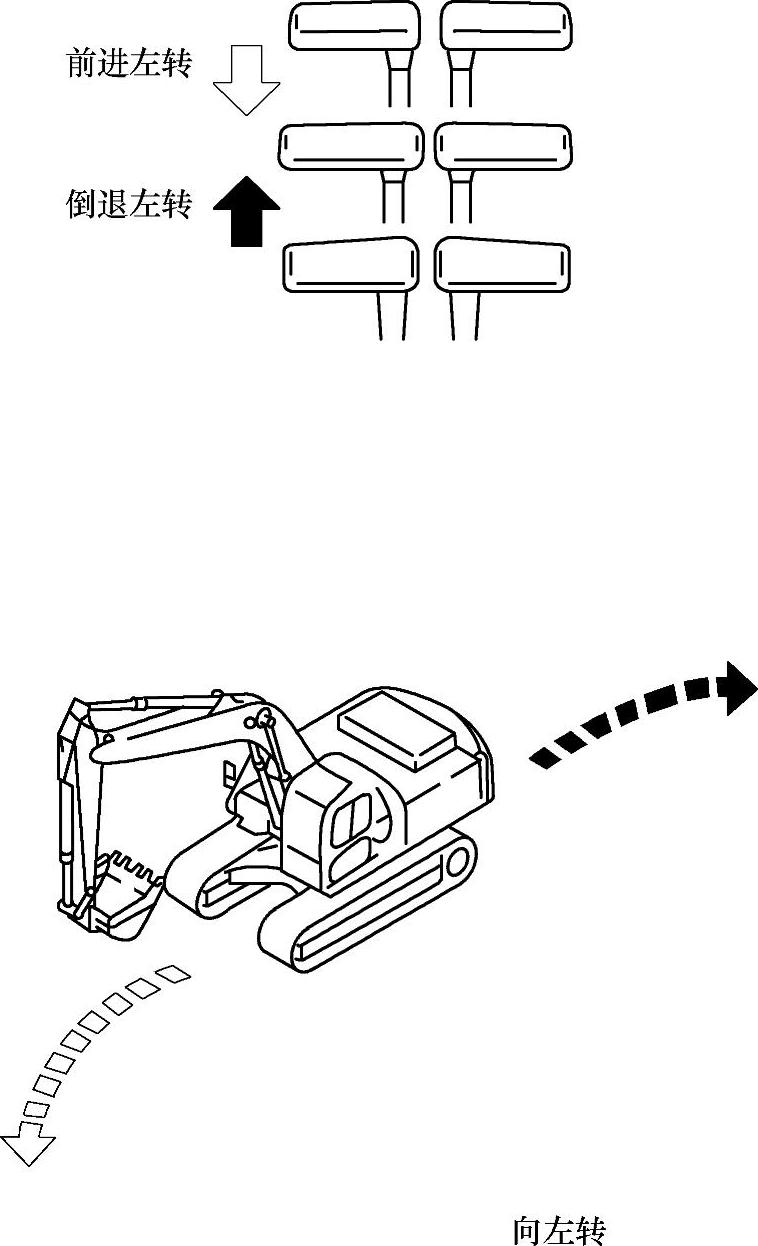 前进左转

倒退左转

向左转