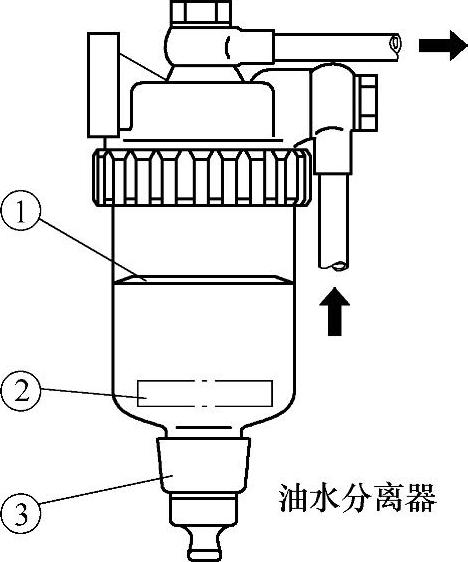 1
2
3
油水分离器