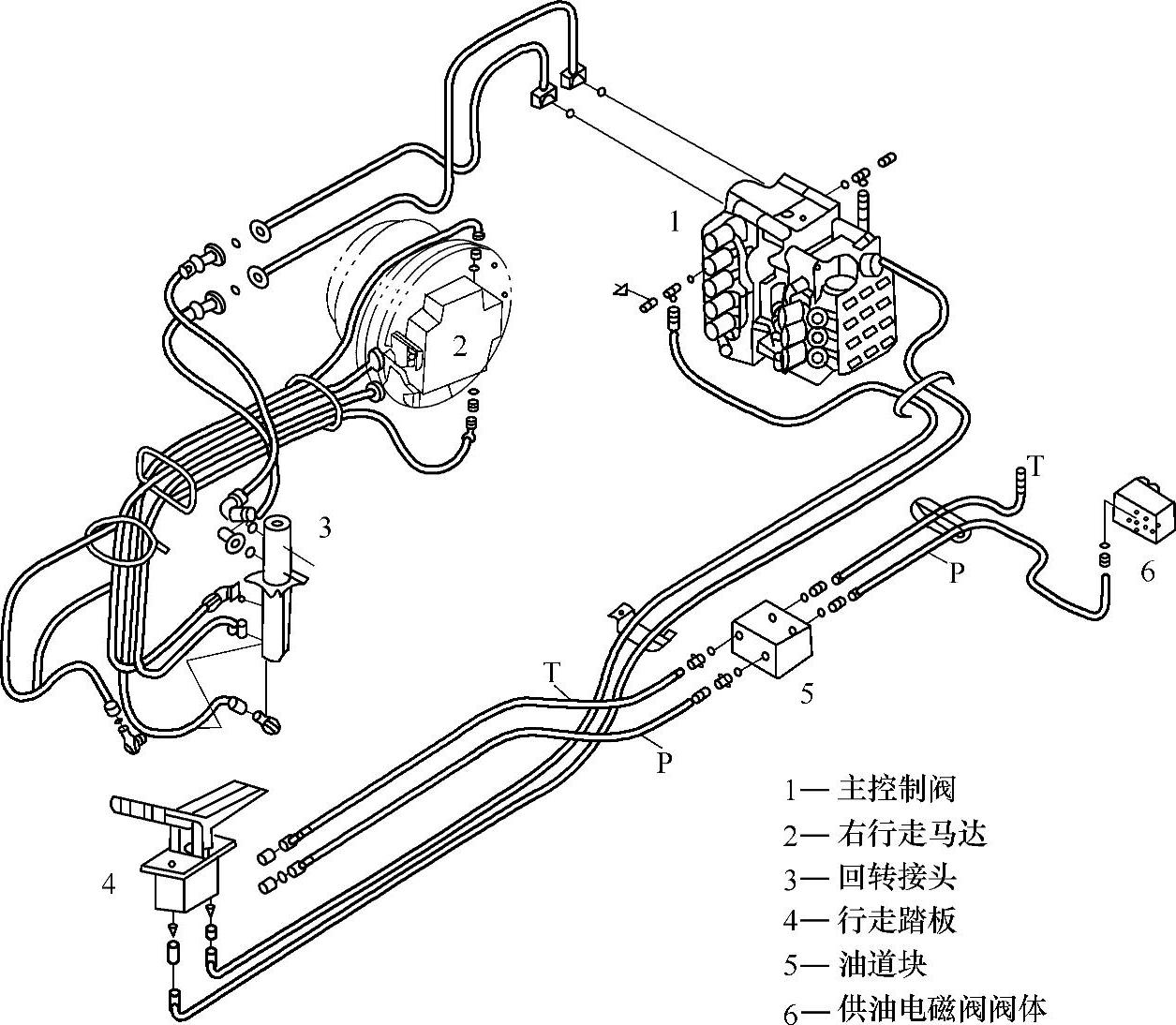 1
2
3
T
6
P
5
T
P
4

1— 主控制阀
2— 右行走马达
3— 回转接头
4— 行走踏板
5— 油道块
6— 供油电磁阀阀体