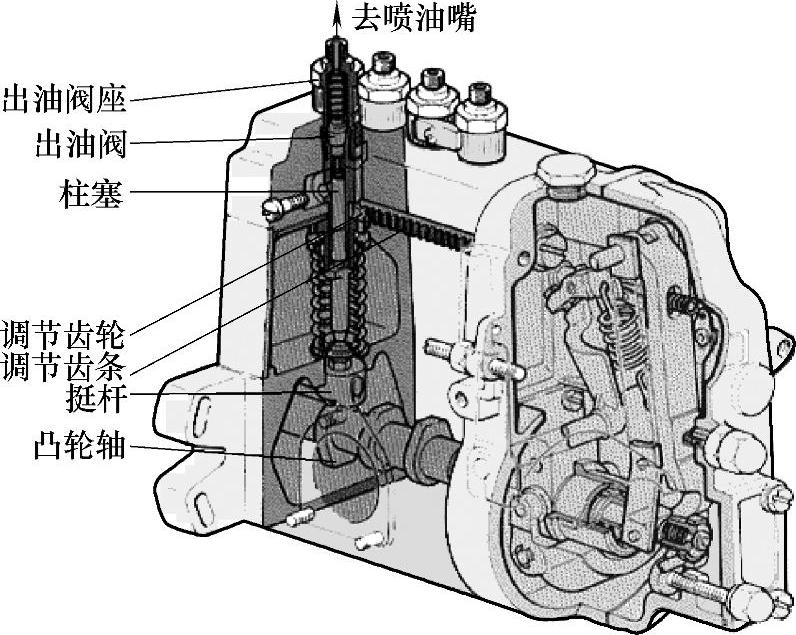 去喷油嘴
出油阀座
出油阀
柱塞
调节齿轮
调节齿条
挺杆
凸轮轴