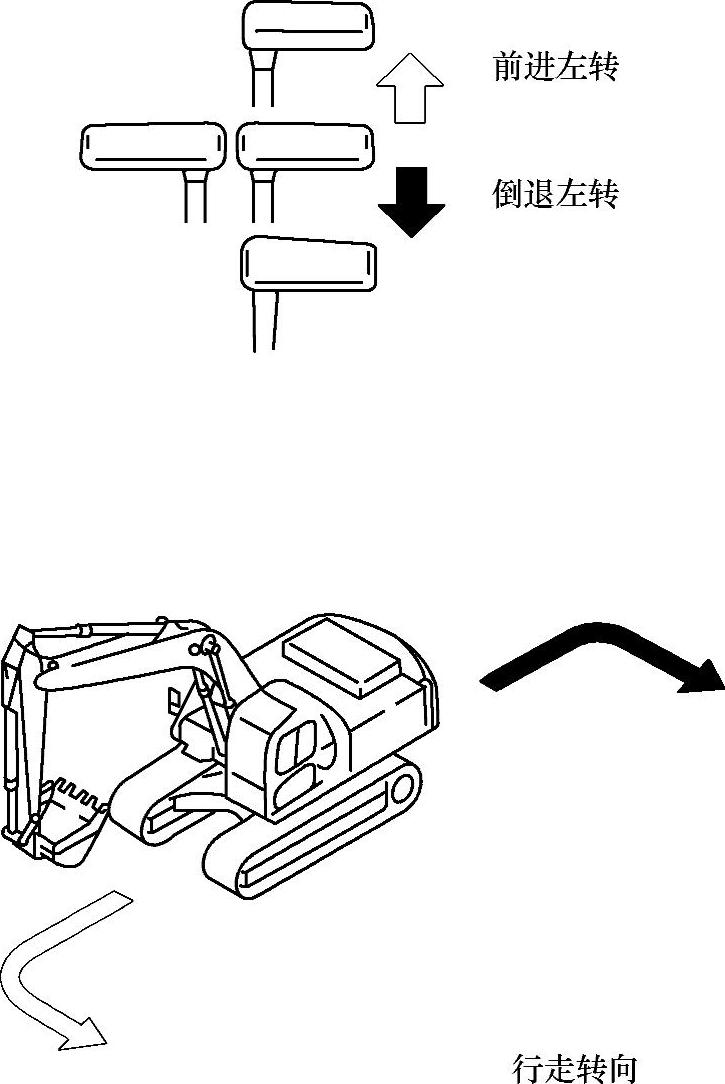 前进左转

倒退左转

行走转向