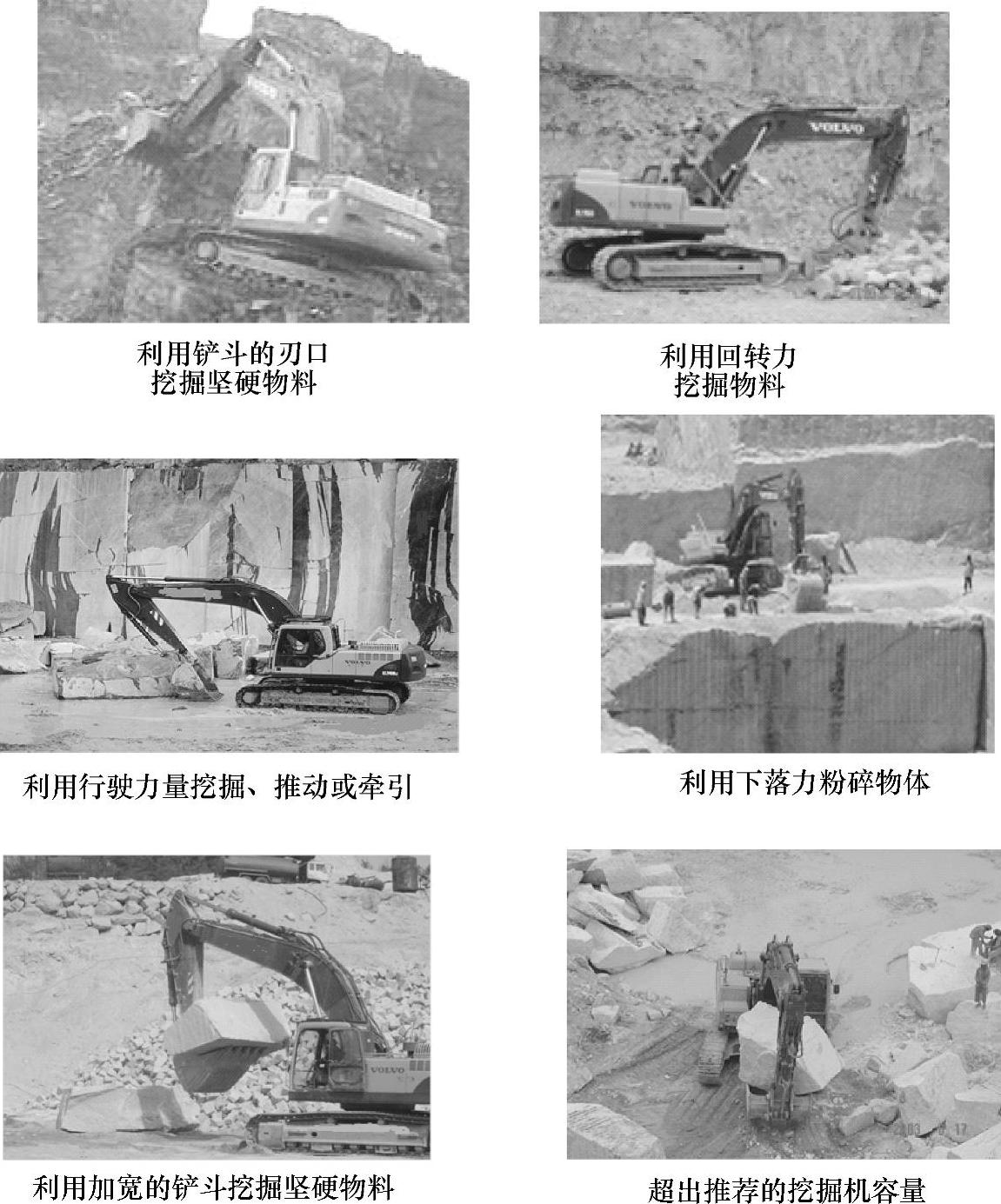 VOLVO

VOLVO

利用铲斗的刃口
挖掘坚硬物料

利用回转力
挖掘物料

VOLVO

利用行驶力量挖掘、推动或牵引

利用下落力粉碎物体

VOLVO

利用加宽的铲斗挖掘坚硬物料

超出推荐的挖掘机容量