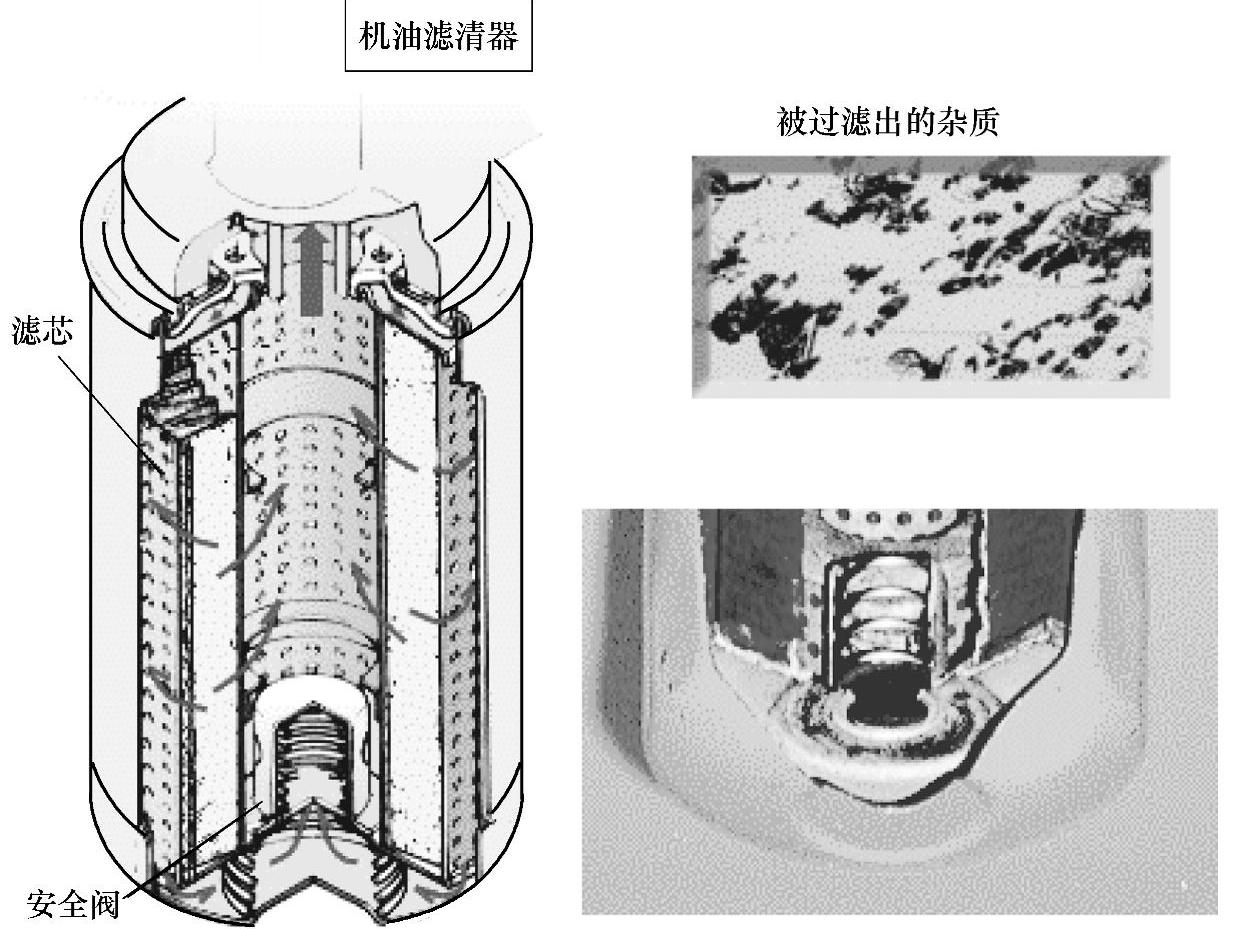 机油滤清器

被过滤出的杂质

滤芯

安全阀