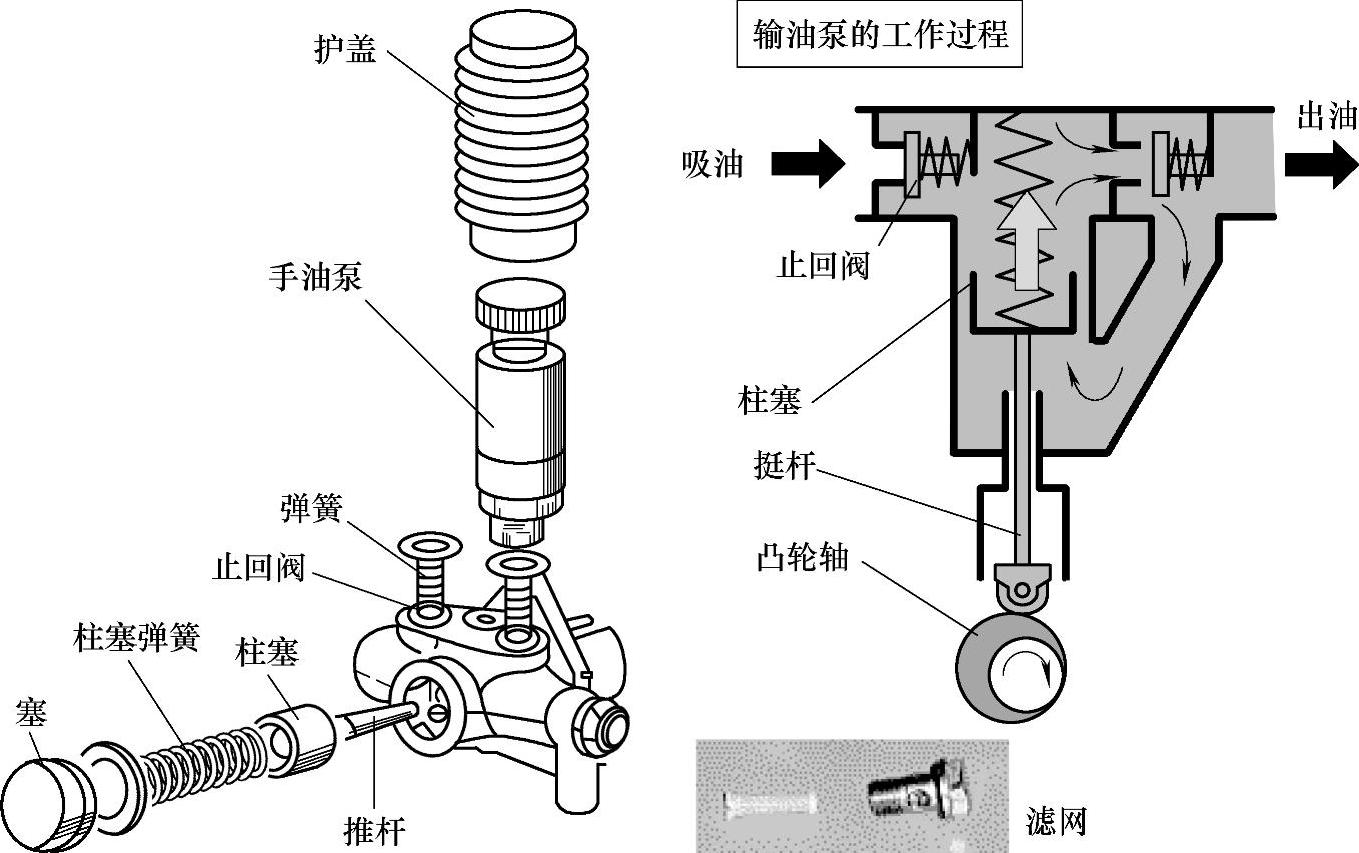 护盖

手油泵

弹簧

止回阀

柱塞弹簧

柱塞

塞

推杆

输油泵的工作过程

吸油

出油

止回阀

柱塞

挺杆

凸轮轴

滤网