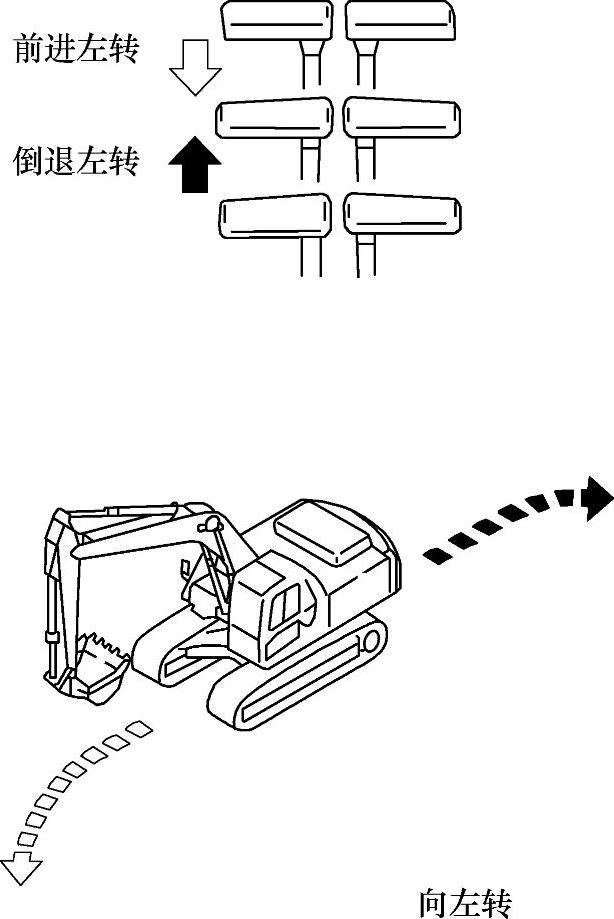 前进左转

倒退左转

向左转