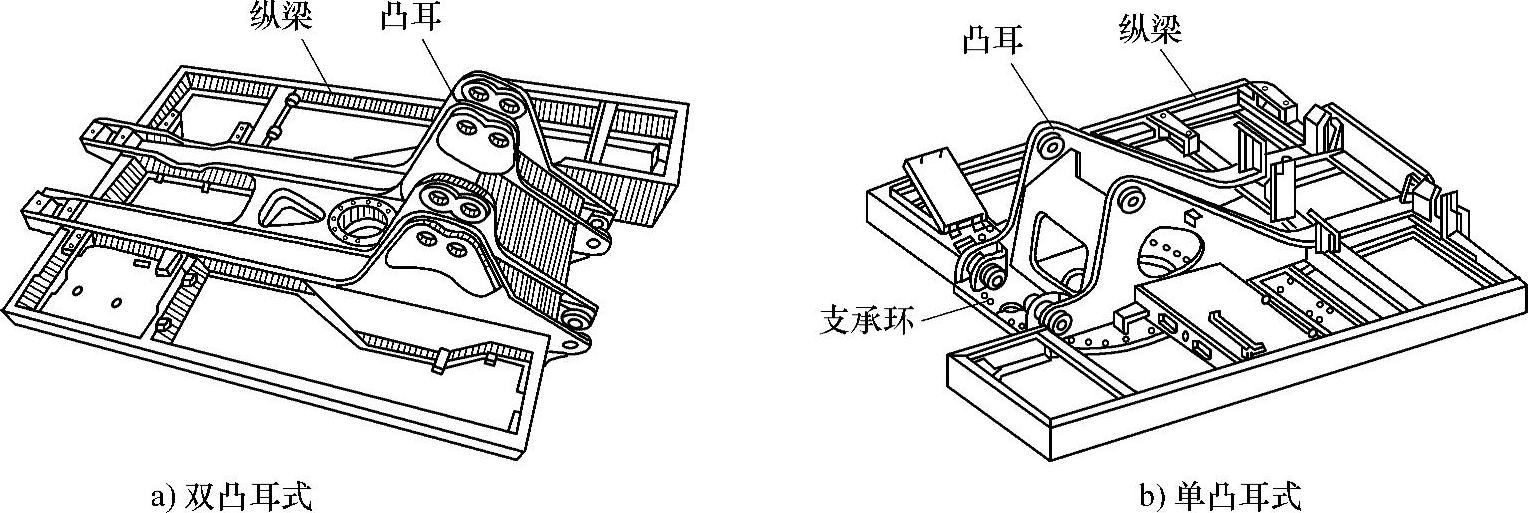 纵梁
凸耳

a) 双凸耳式

凸耳
纵梁
支承环

b) 单凸耳式