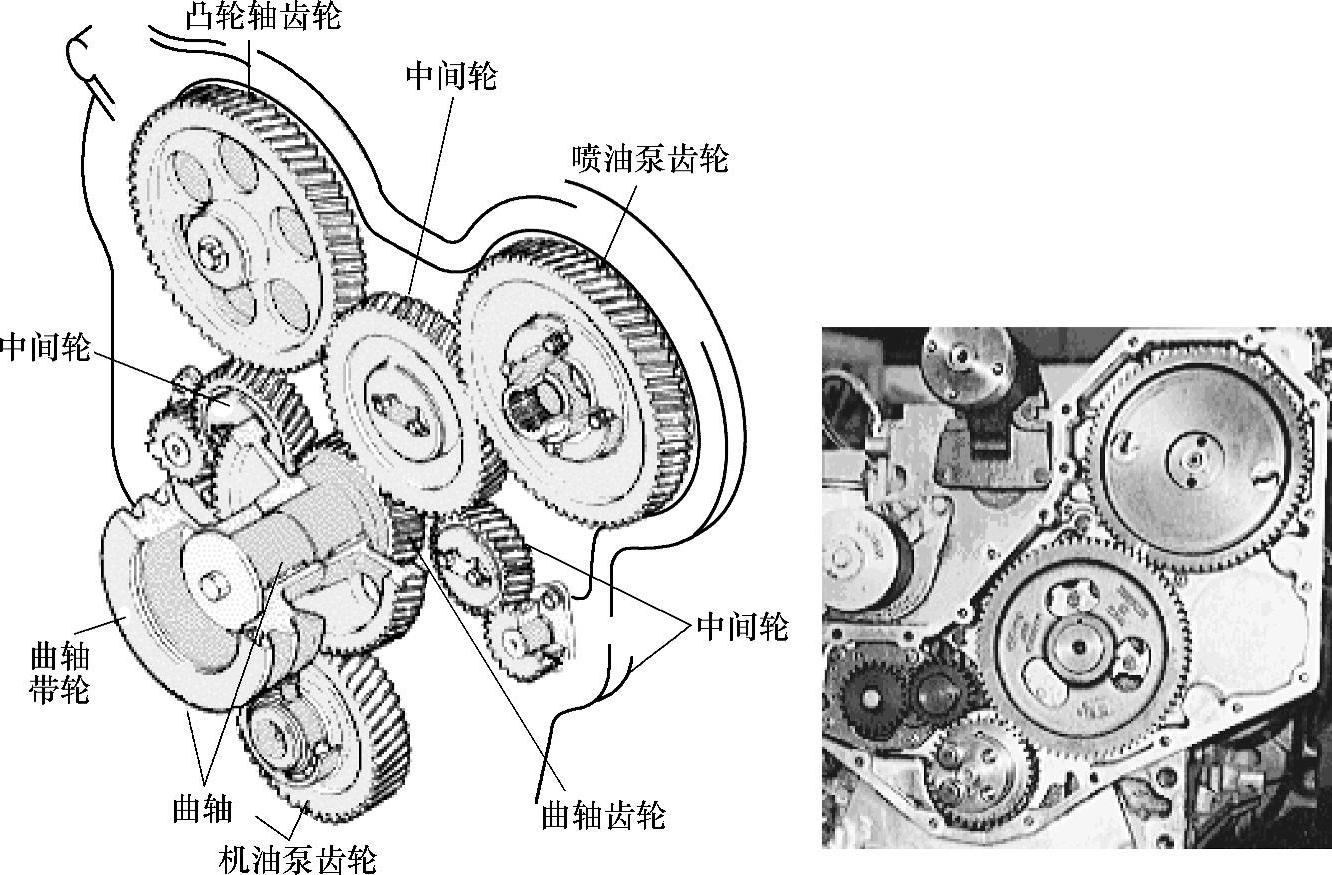 凸轮轴齿轮

中间轮

喷油泵齿轮

中间轮

中间轮

曲轴带轮

曲轴

曲轴齿轮

机油泵齿轮