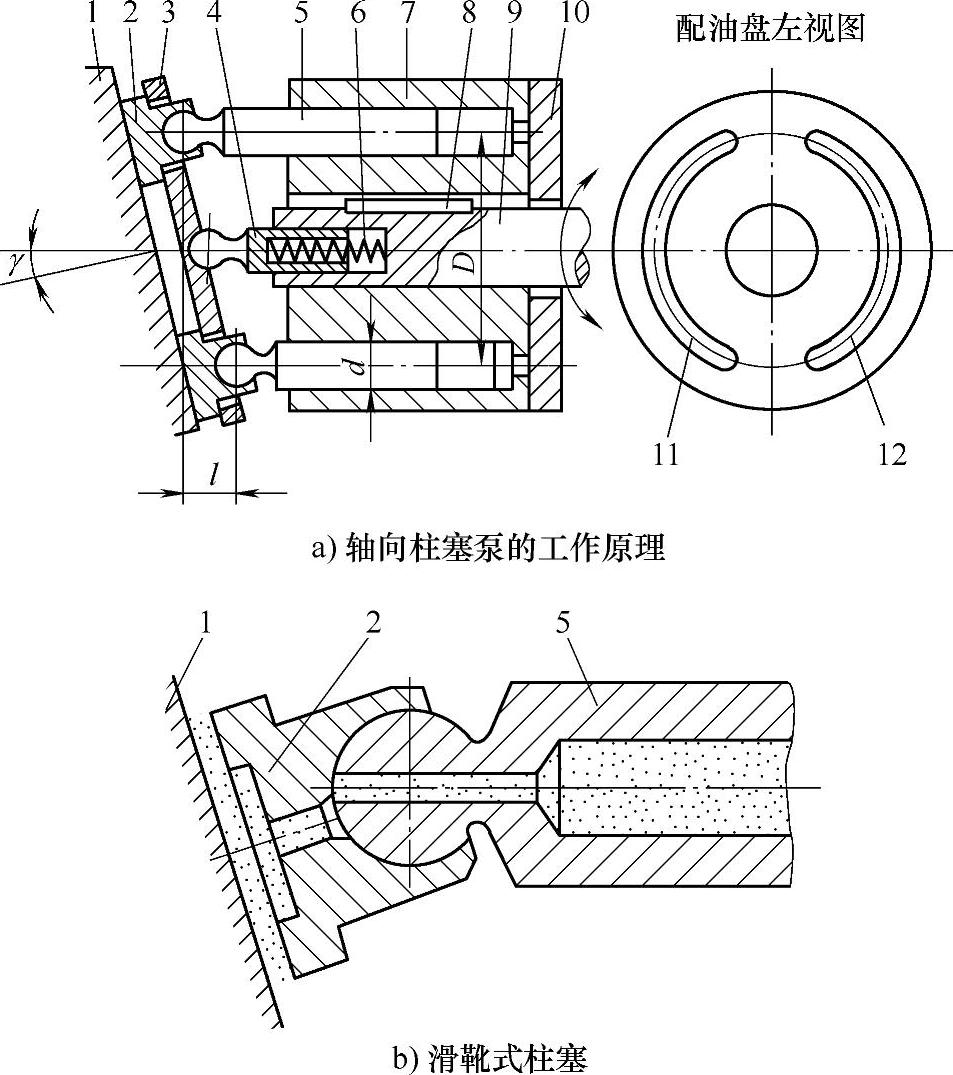 1 2 3 4 5 6 7 8 9 10

配油盘左视图

$\gamma$

$D$

$d$

$l$

11

12

a) 轴向柱塞泵的工作原理

1 2 5

b) 滑靴式柱塞