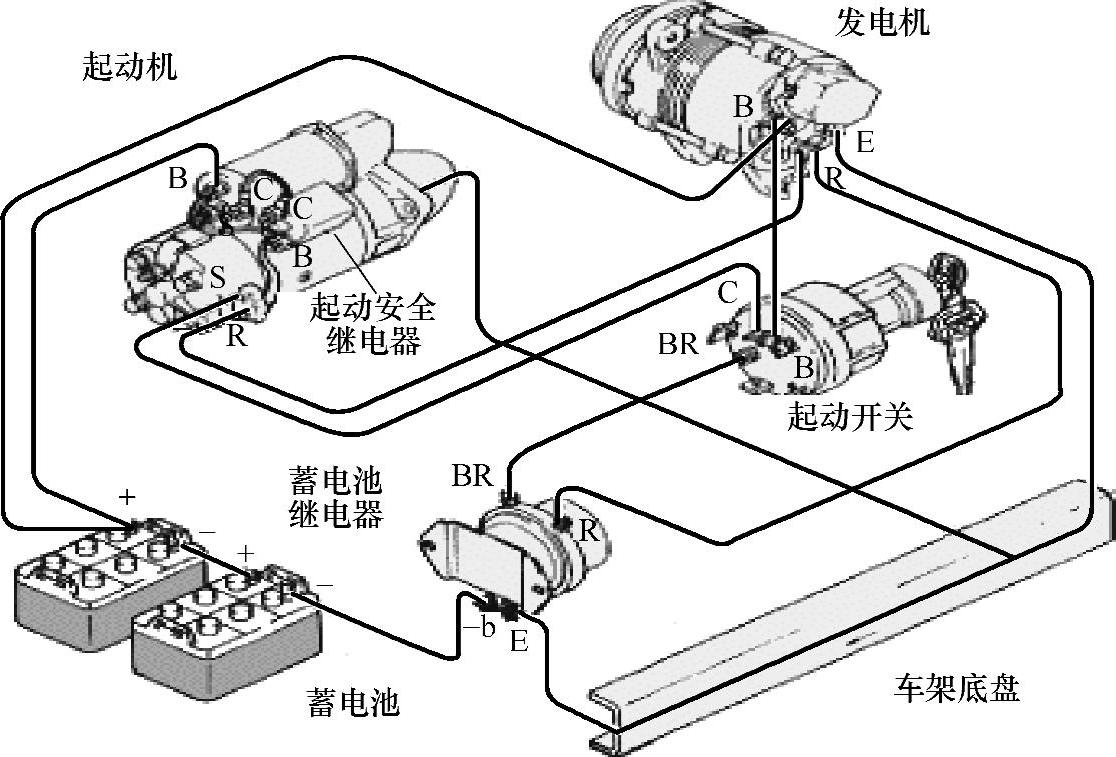 发电机

起动机

B

E

R

B

C

C

B

S

R

起动安全继电器

C

BR

B

起动开关

蓄电池继电器

BR

R

+

−

+

−

−b

E

蓄电池

车架底盘